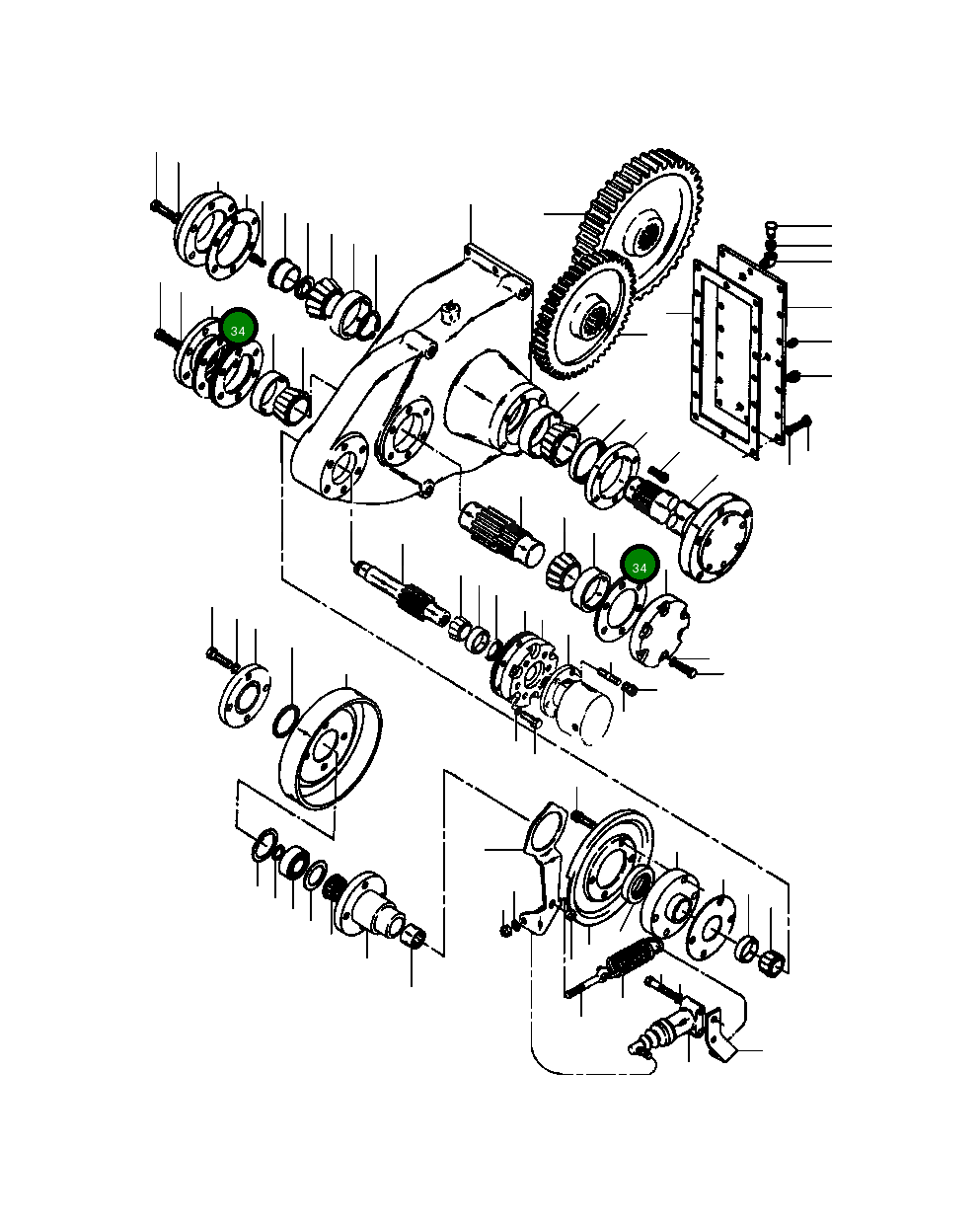 34

34