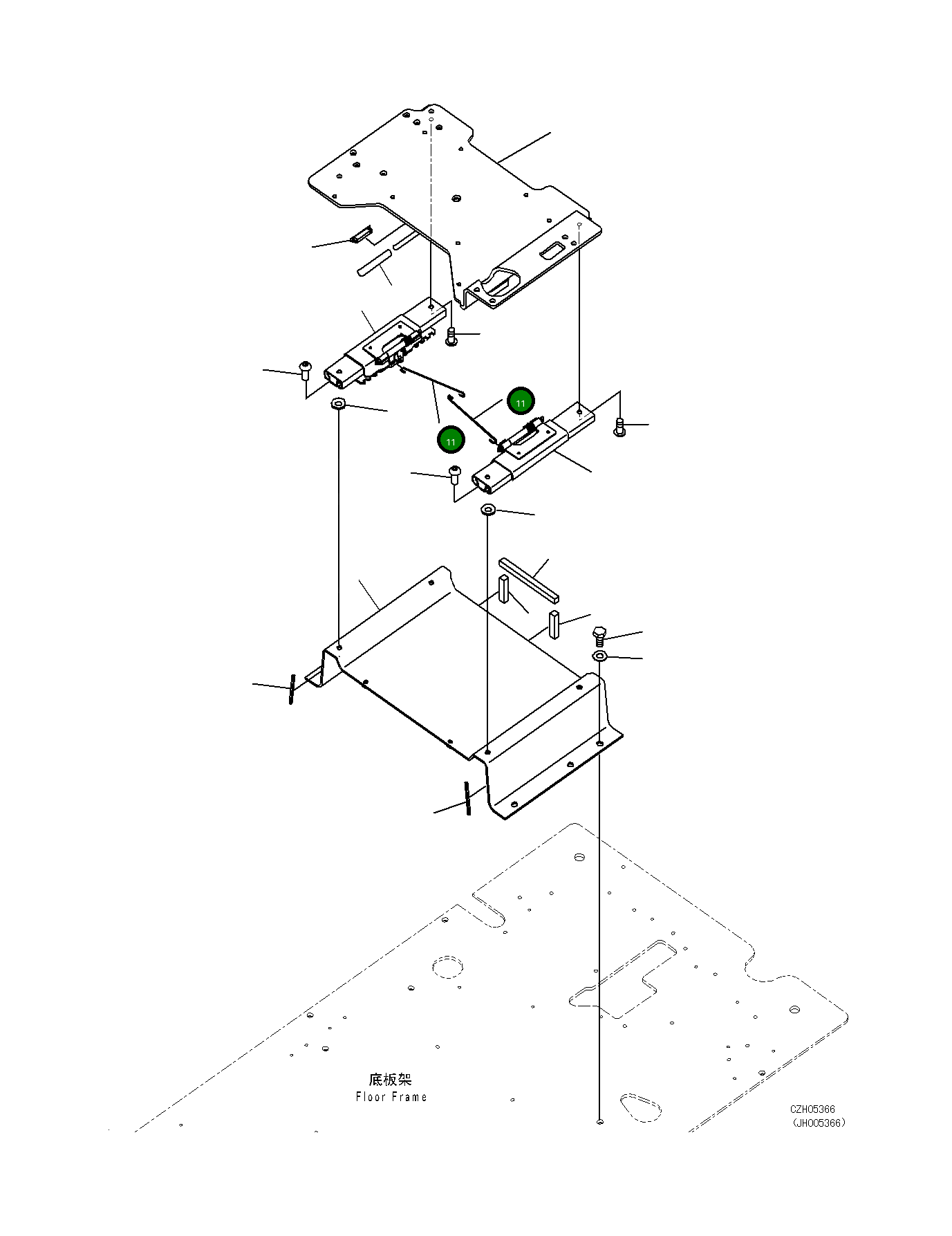 11
11
底板架
Floor Frame
CZH05366
(JH005366)