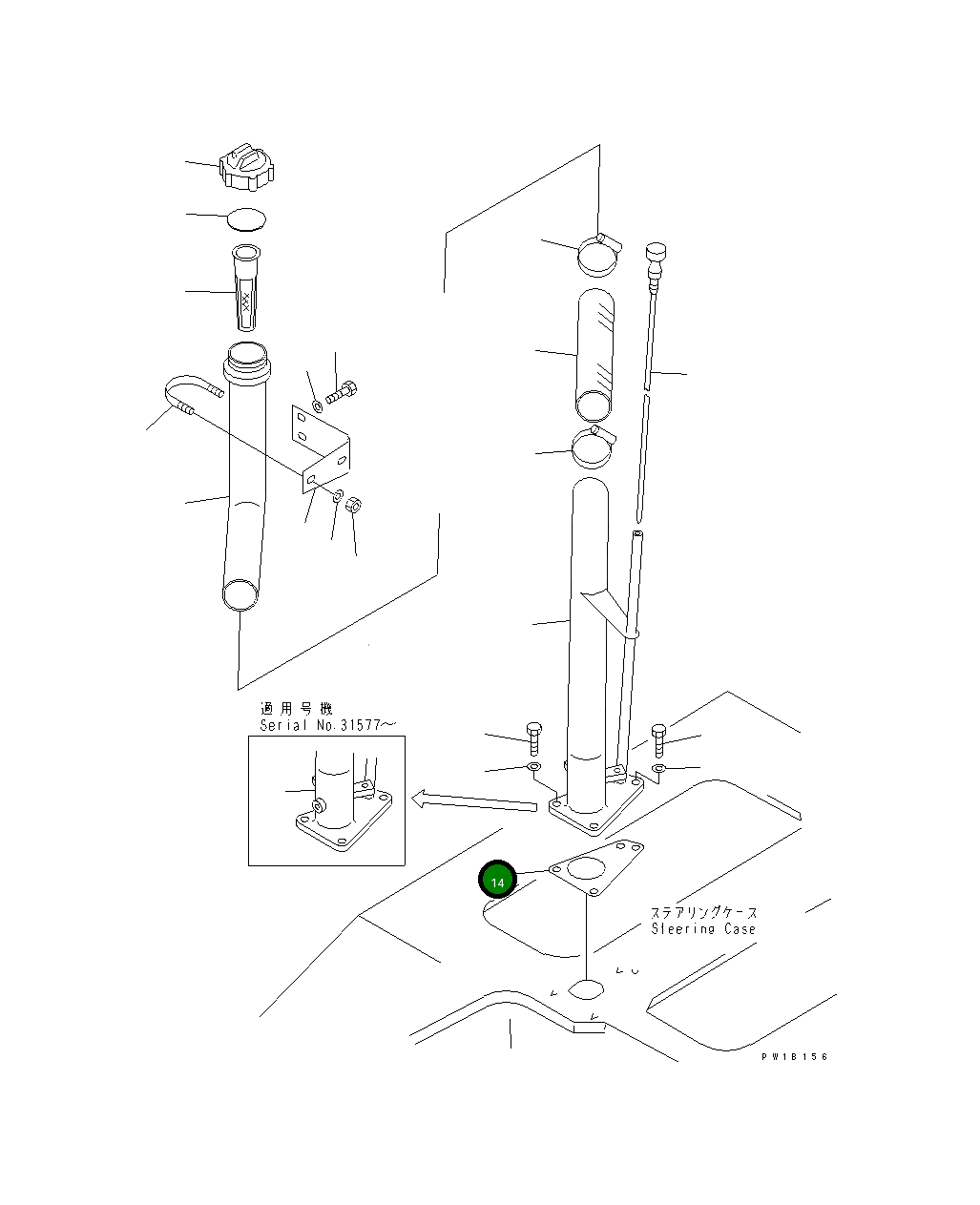 適用号機
Serial No.31577~

14

ステアリングケース
Steering Case

PW1B156