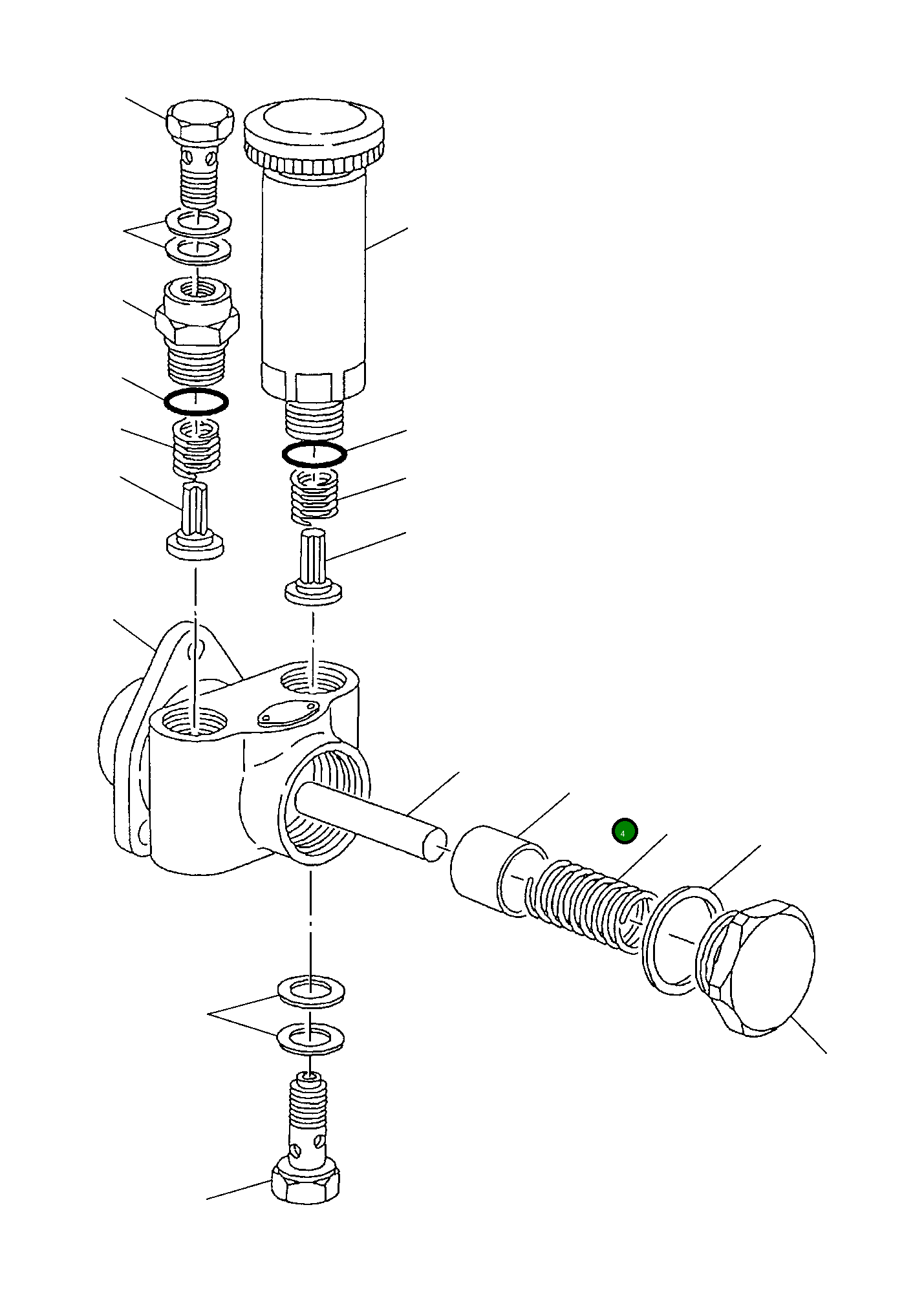 4