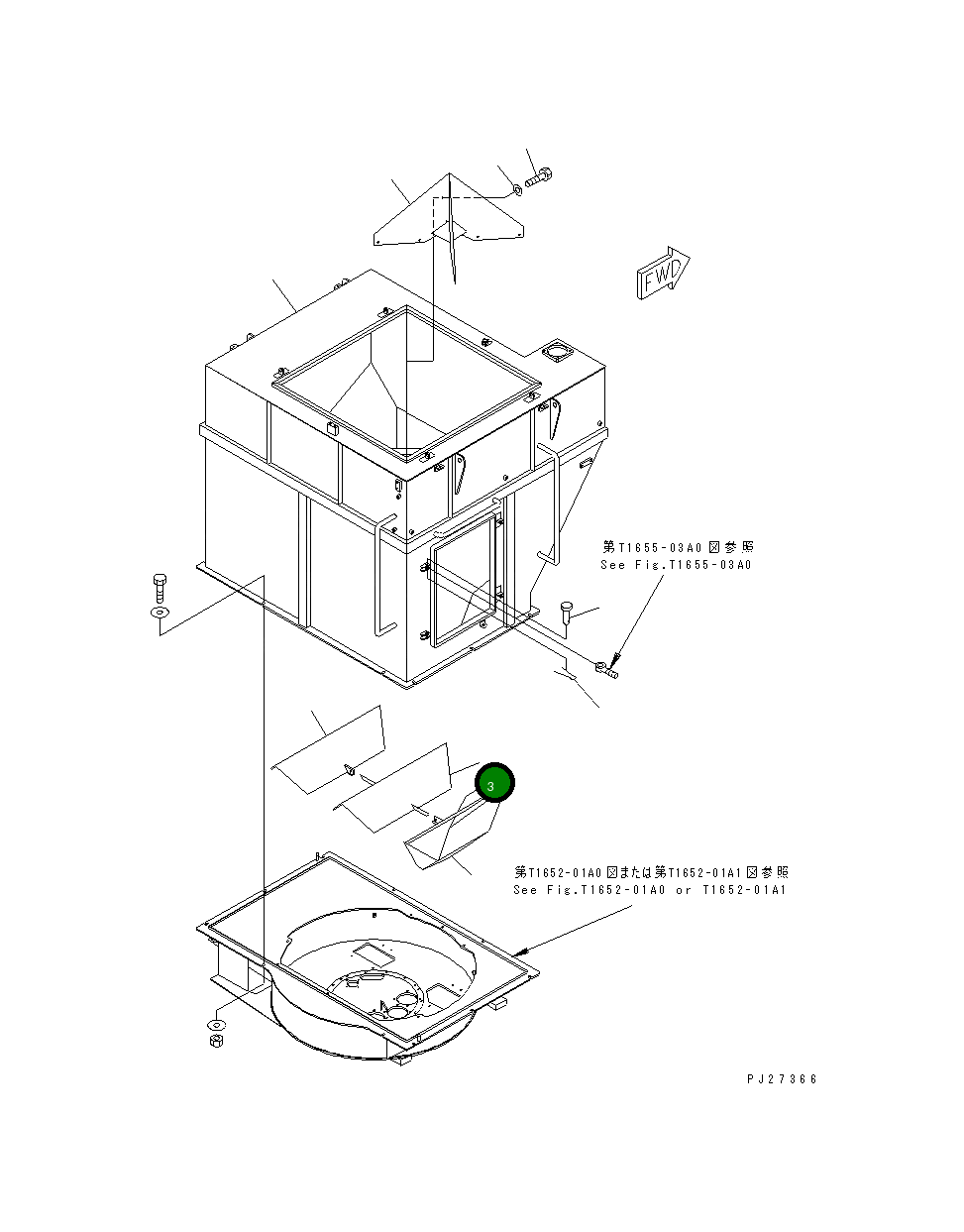 FWD

第T1655-03A0図参照
See Fig.T1655-03A0

3

第T1652-01A0図または第T1652-01A1図参照
See Fig.T1652-01A0 or T1652-01A1

PJ27366