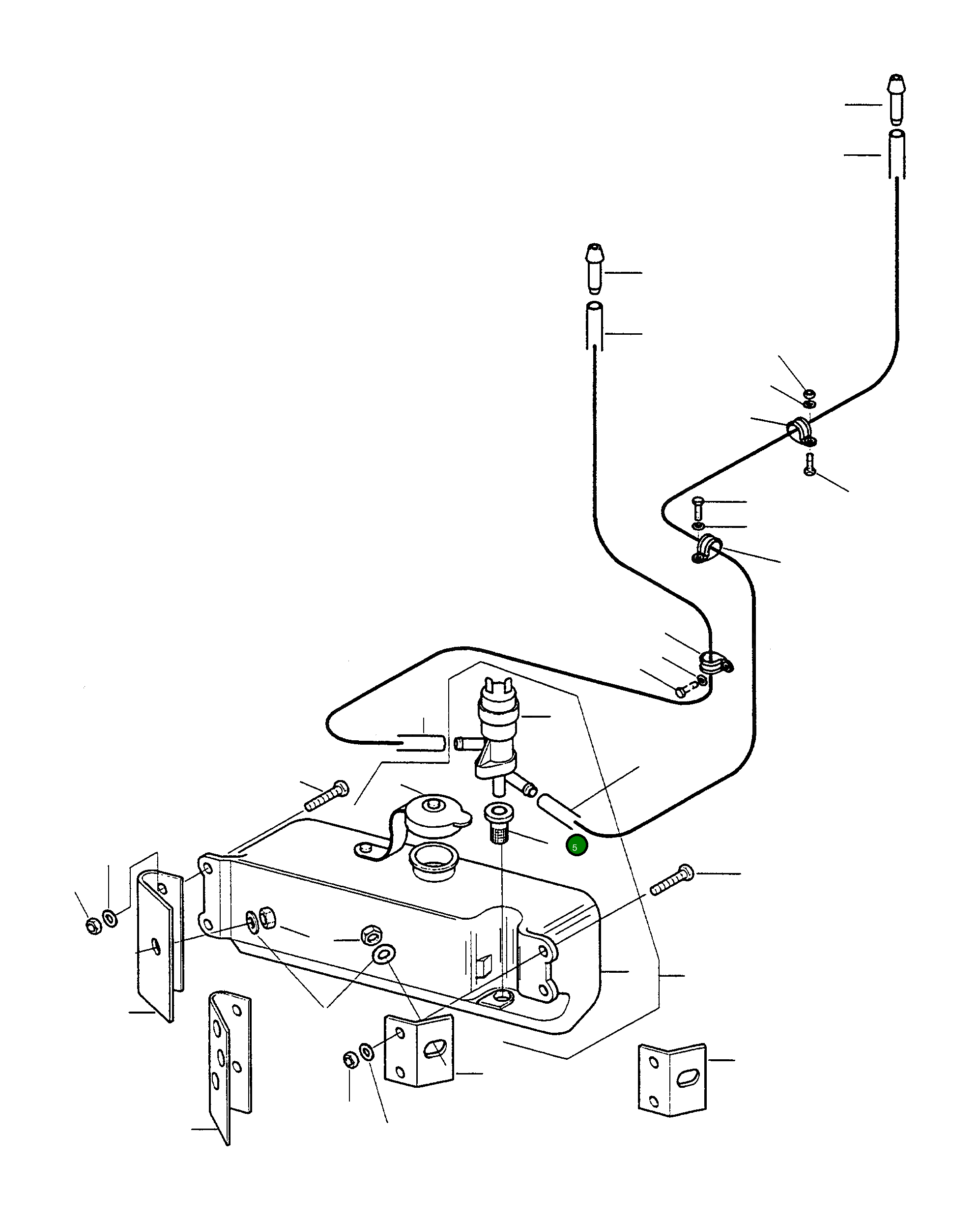 5