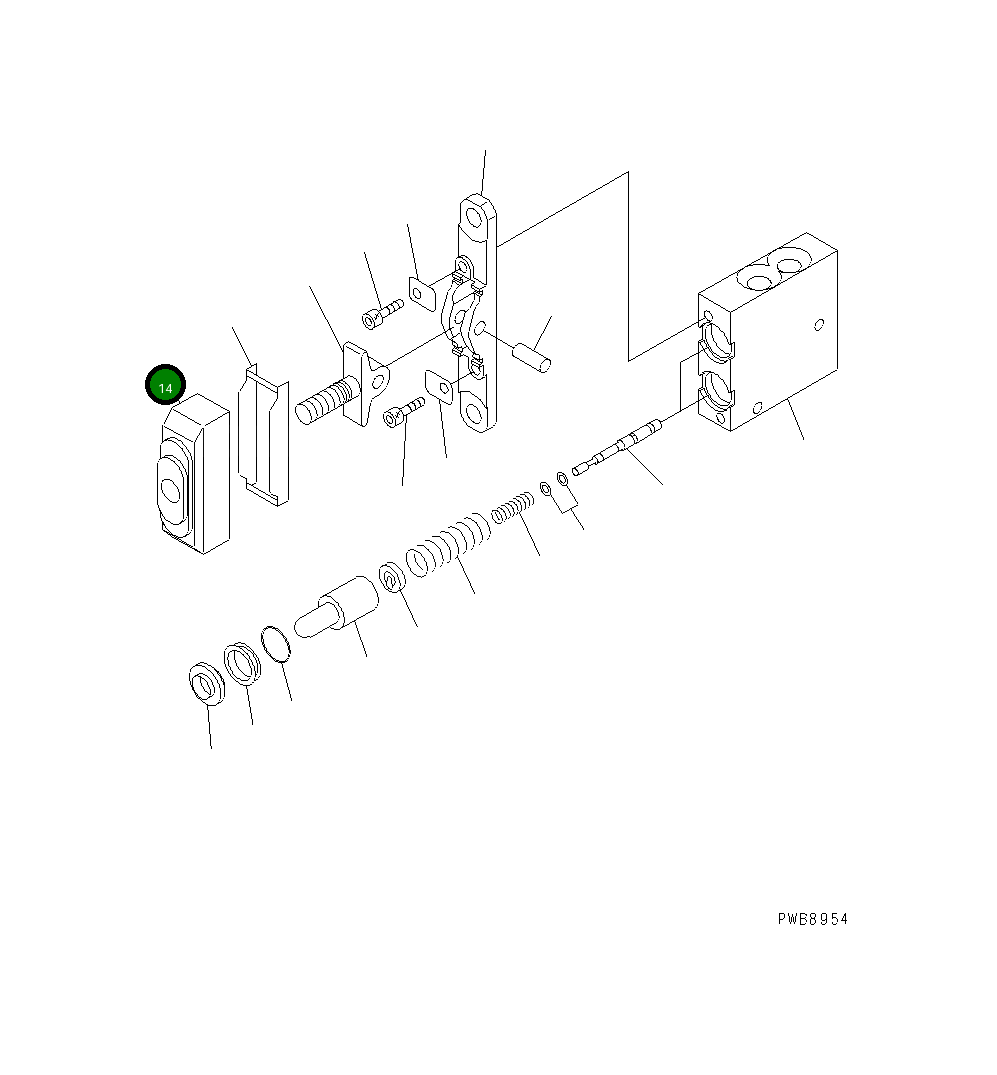 14

PWB8954