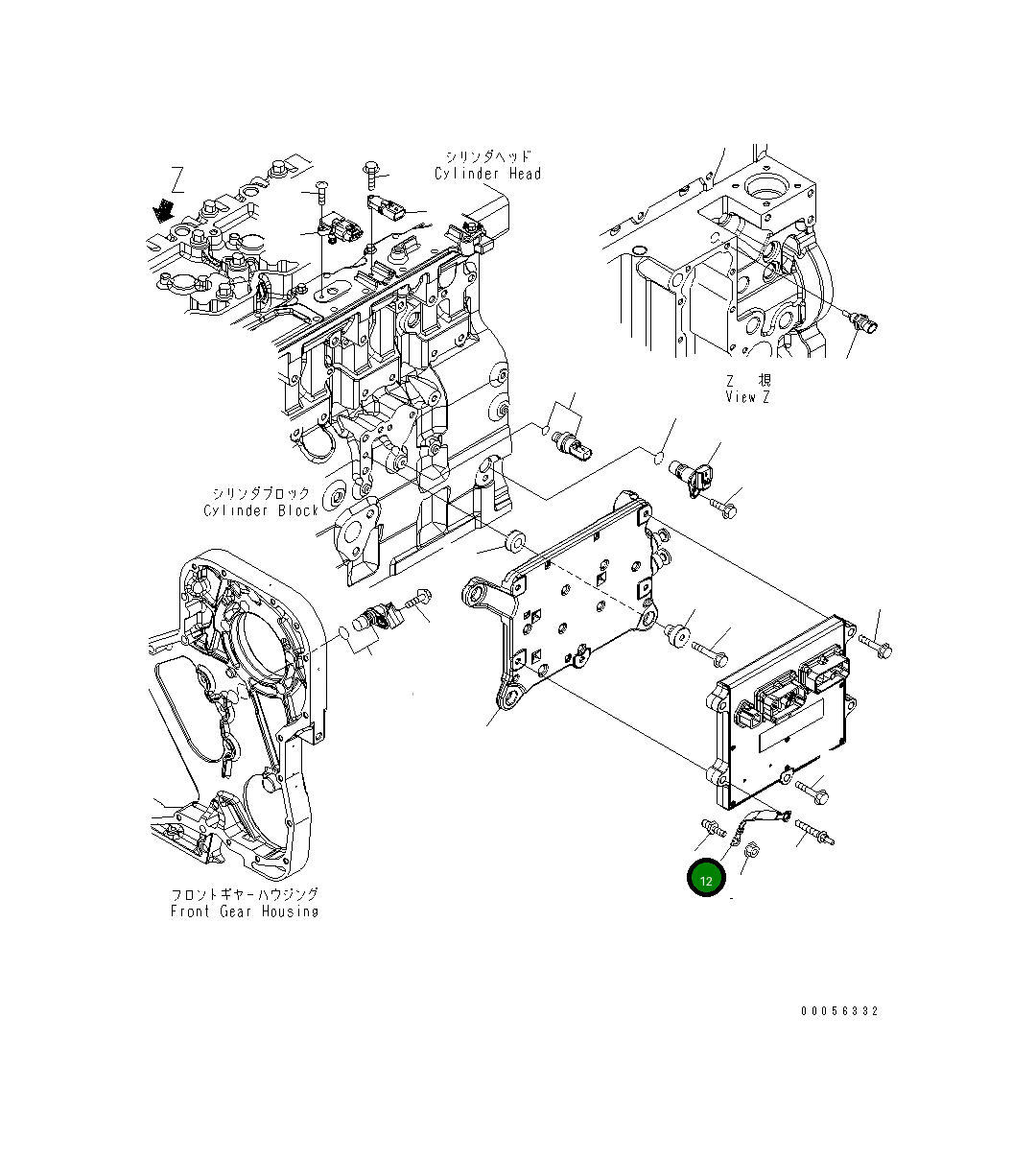 Z

シリンダヘッド
Cylinder Head

Z 視
View Z

シリンダブロック
Cylinder Block

フロントギヤーハウジング
Front Gear Housing

12

00056332