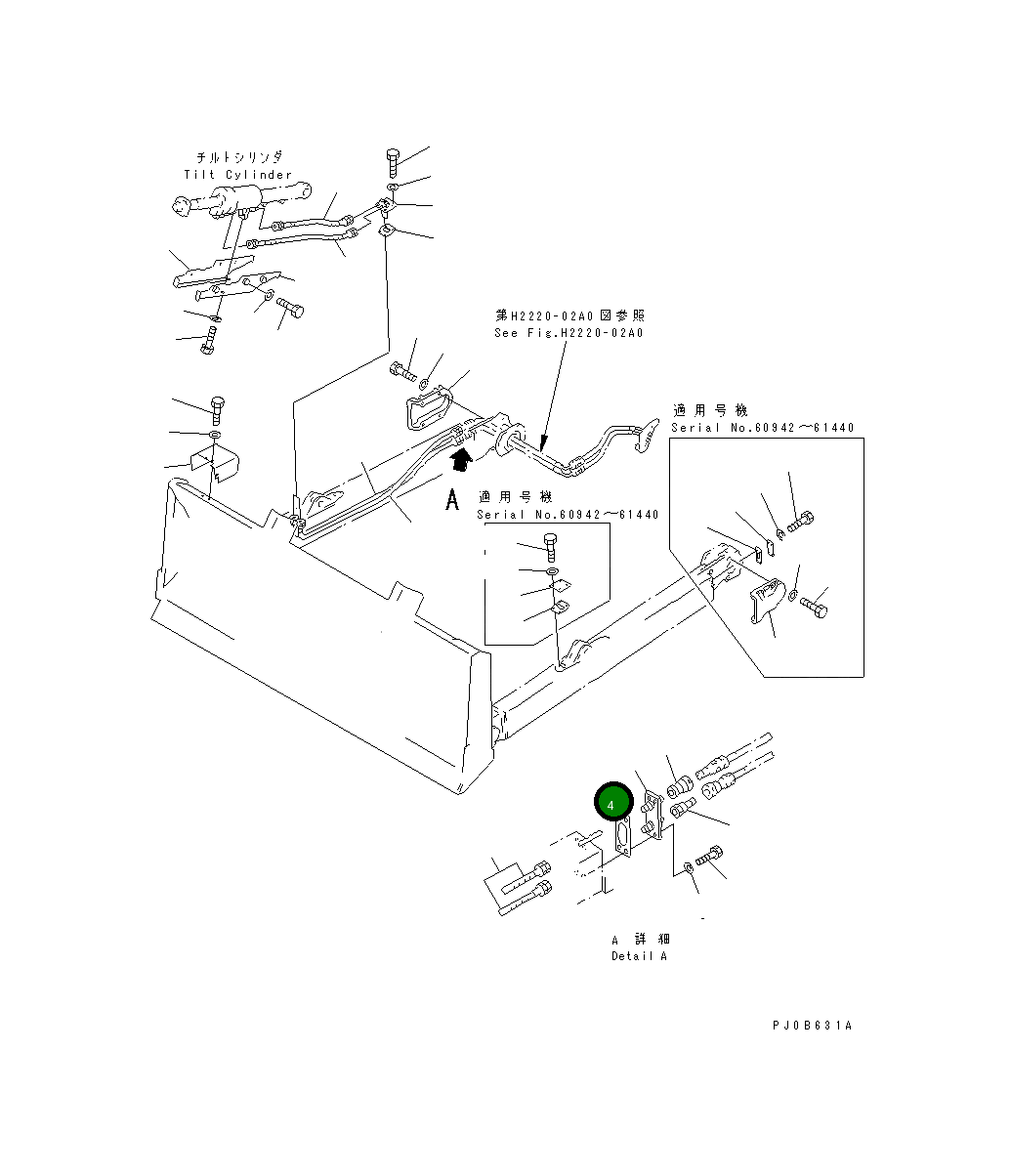 チルトシリンダ
Tilt Cylinder

第H2220-02A0図参照
See Fig.H2220-02A0

適用号機
Serial No.60942～61440

A

適用号機
Serial No.60942～61440

4

A 詳細
Detail A

PJ0B631A