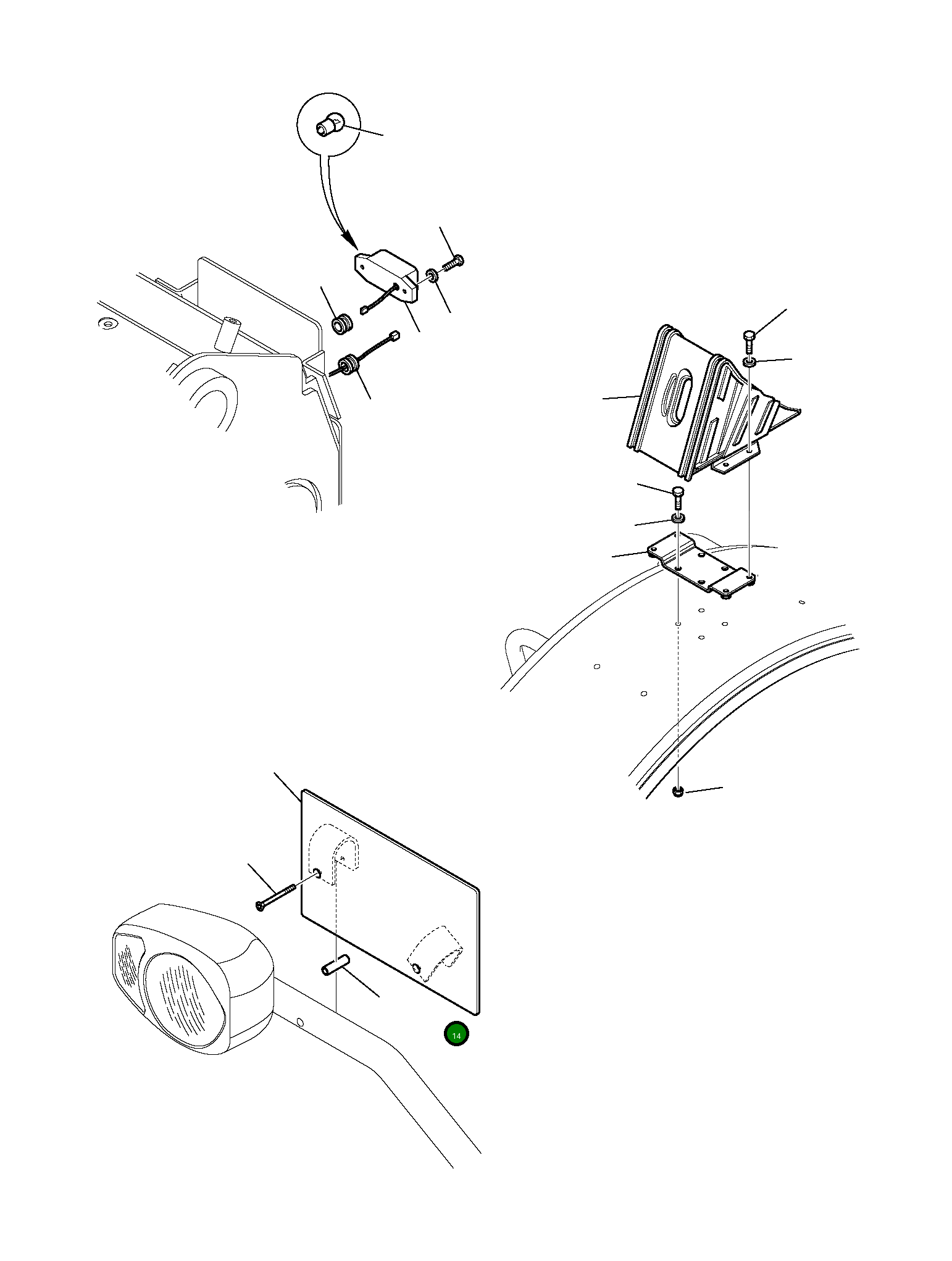 14