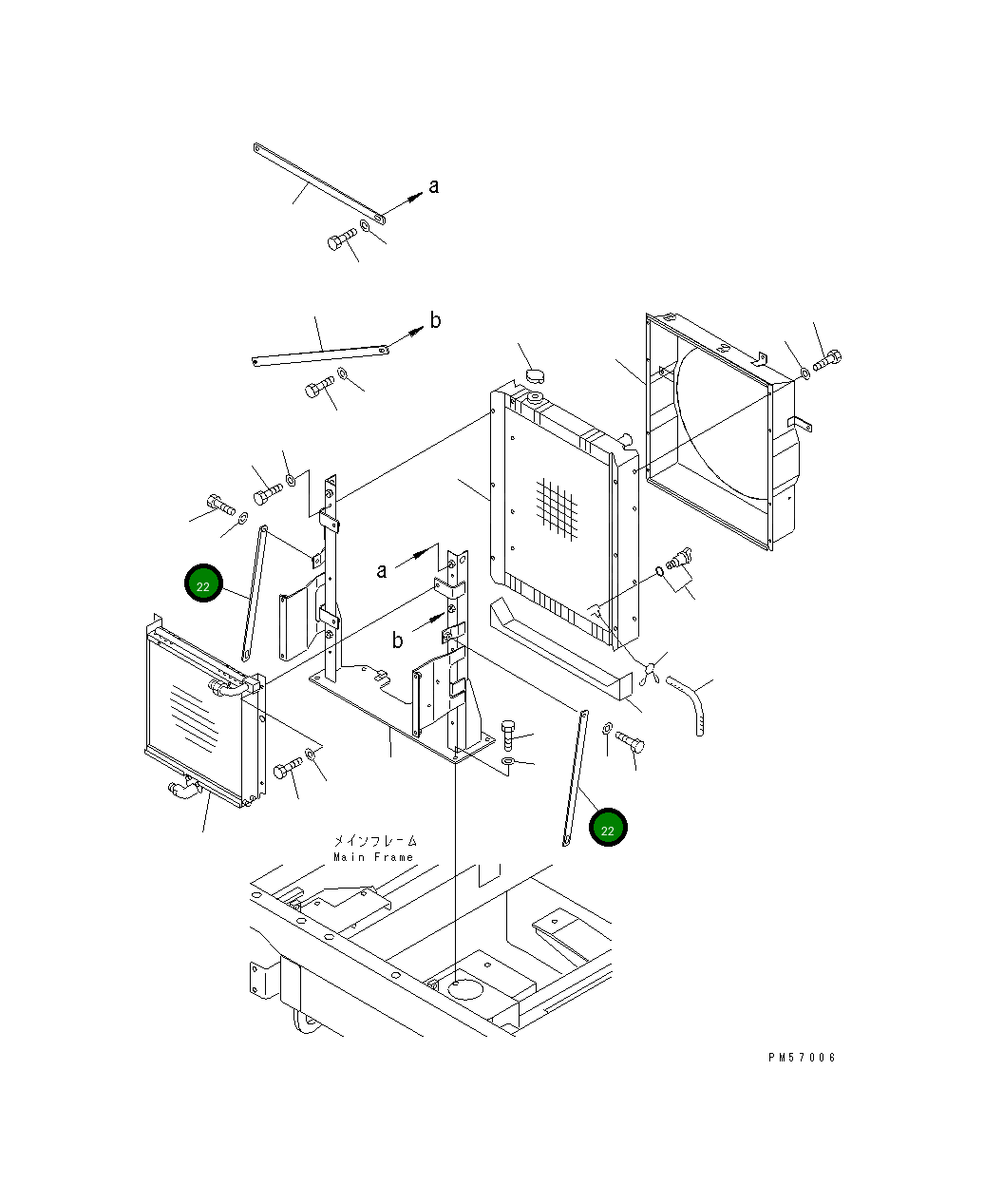 a

b

22

a

b

22

メインフレーム
Main Frame

PM57006