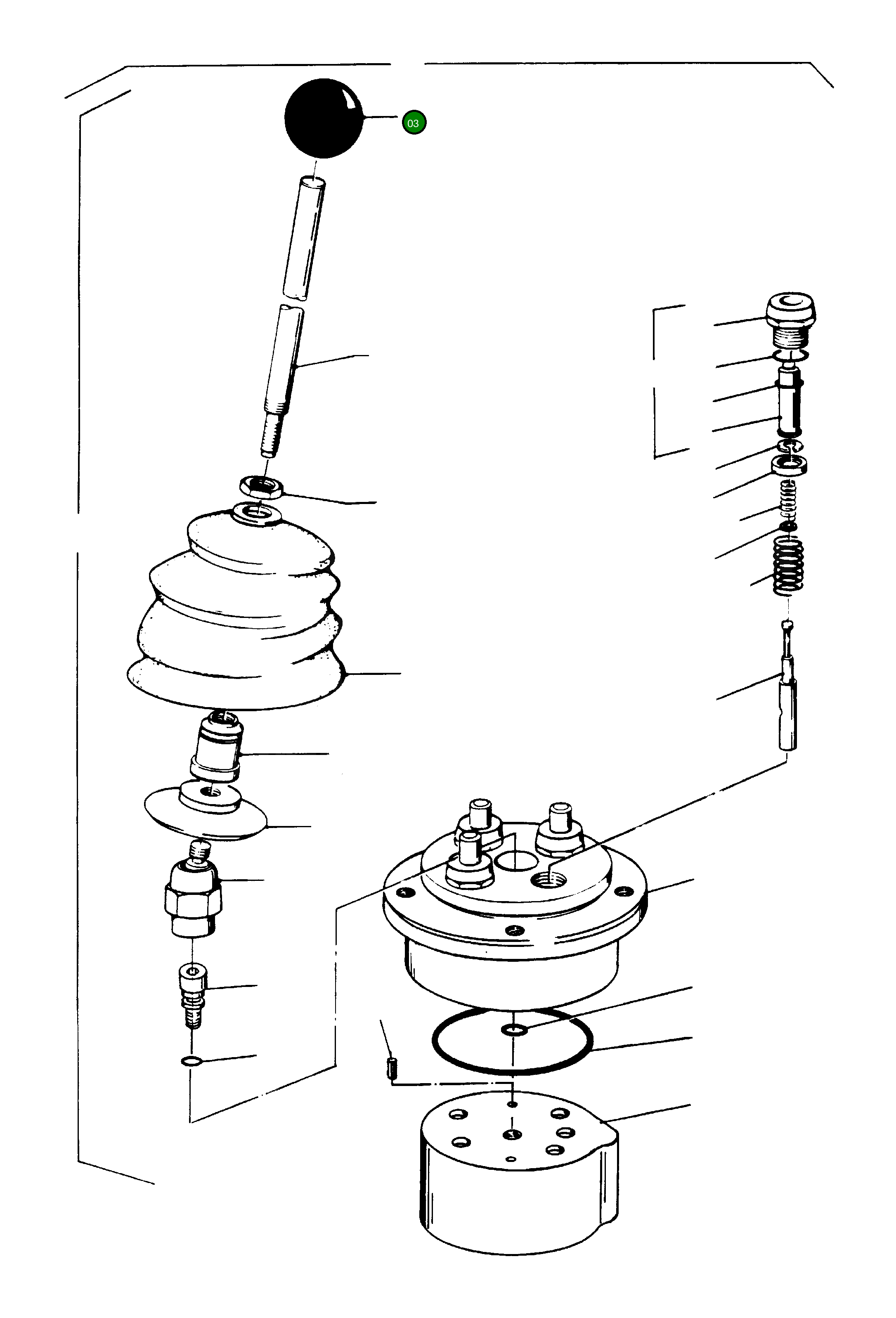 03