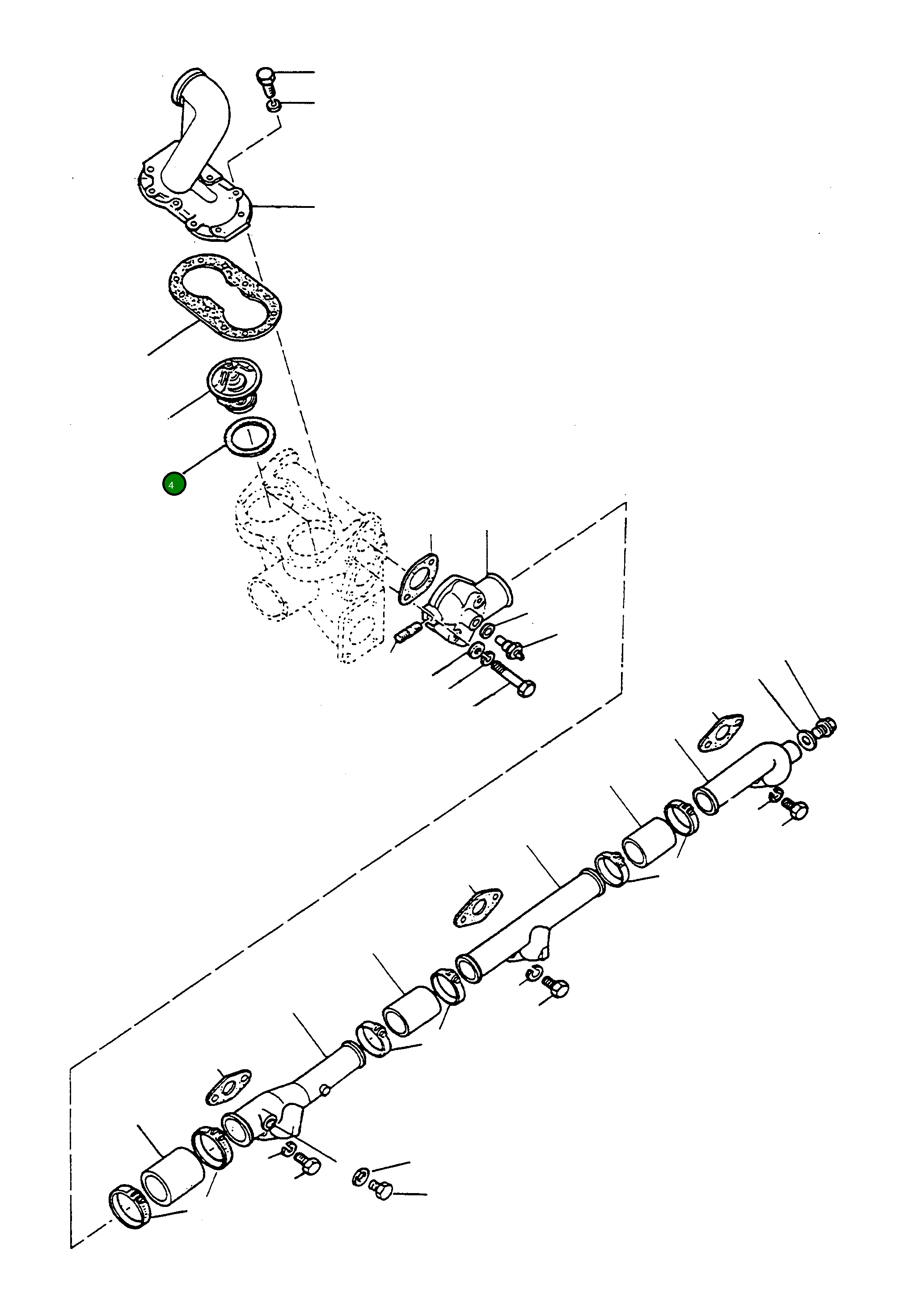 4