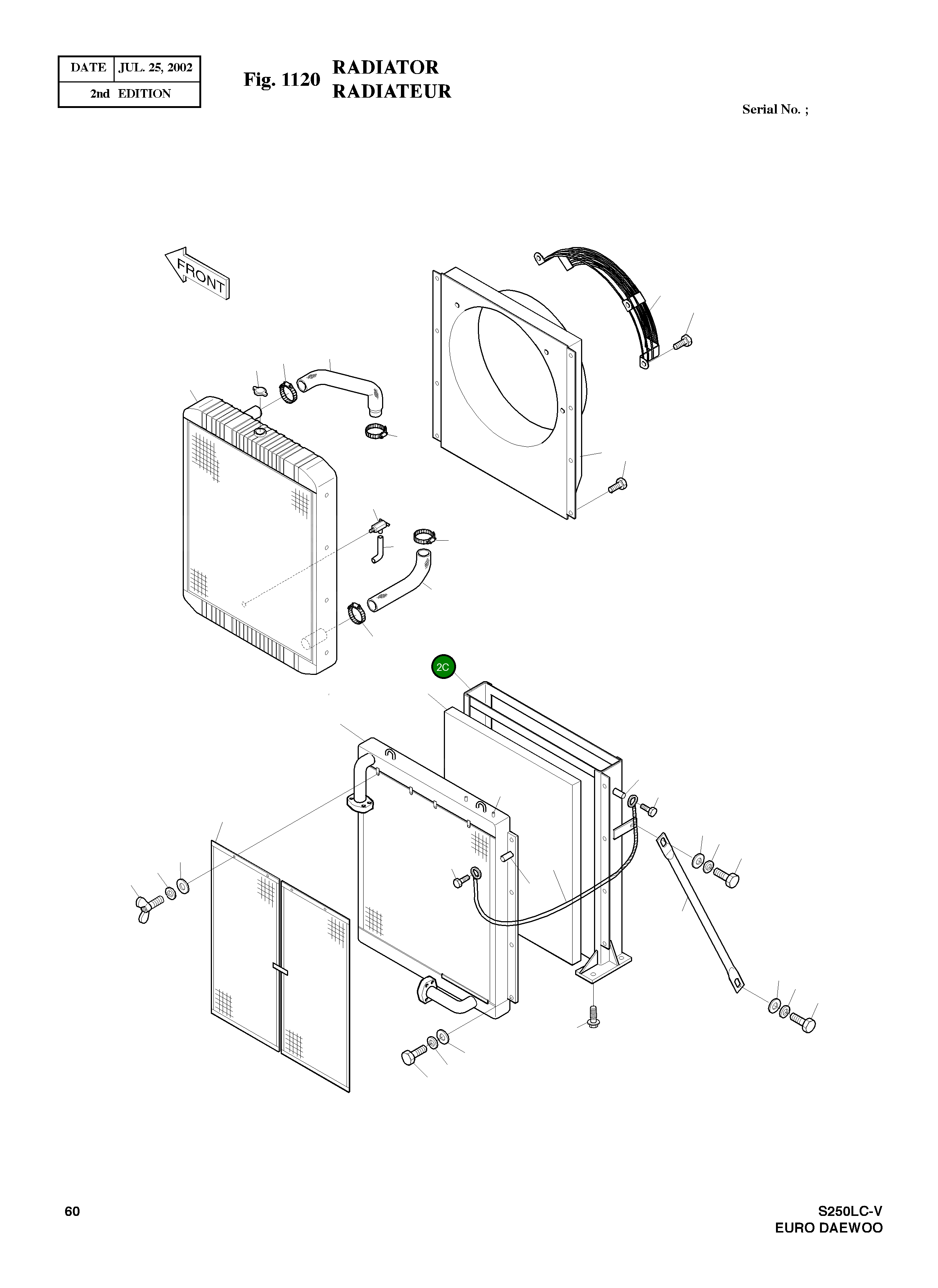 | DATE | JUL. 25, 2002 |
|---|---|
| 2nd EDITION | |

Fig. 1120 RADIATOR
RADIATEUR

Serial No. ;

FRONT

2C

60

S250LC-V
EURO DAEWOO