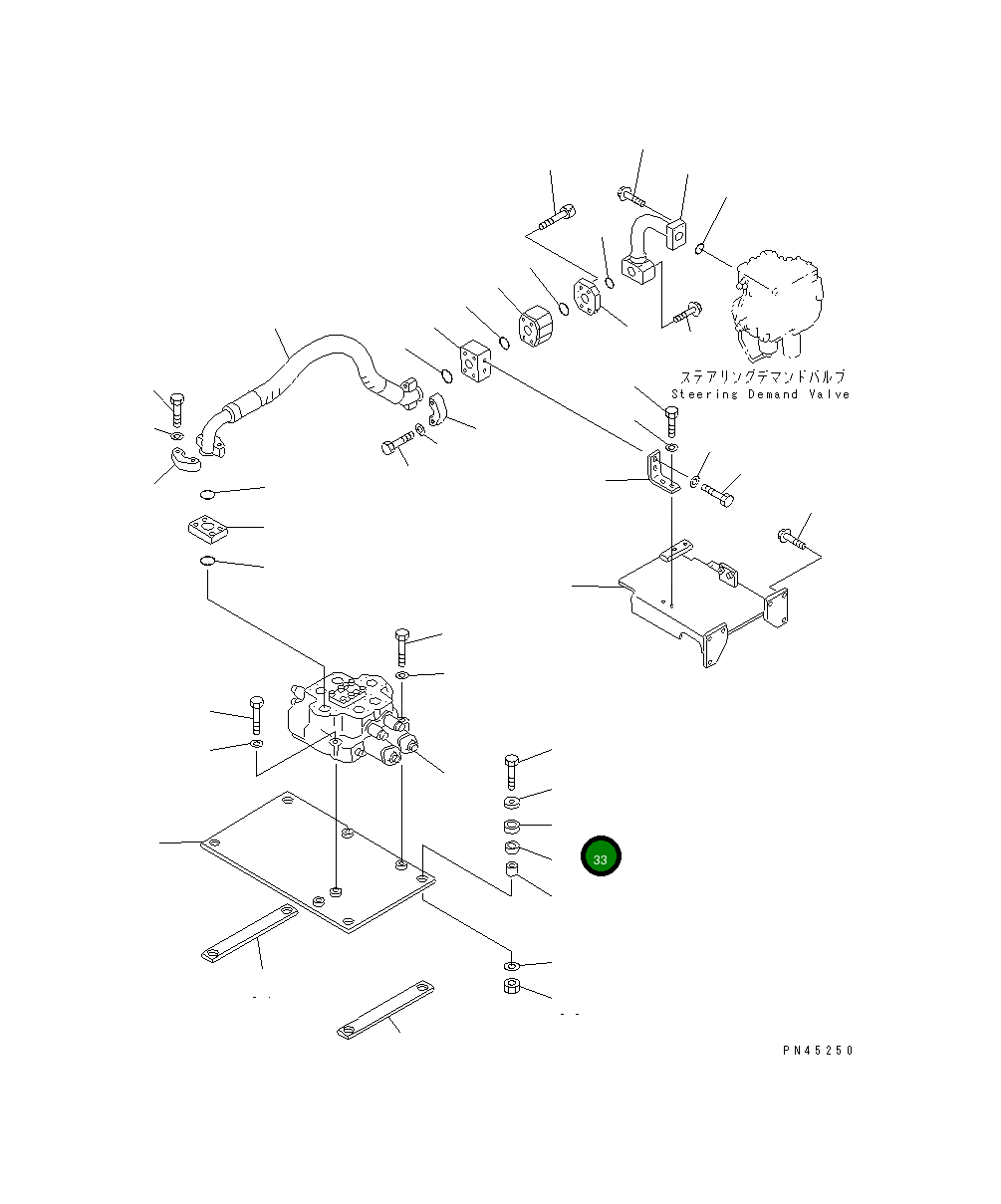 ステアリングデマンドバルブ
Steering Demand Valve

33

PN45250