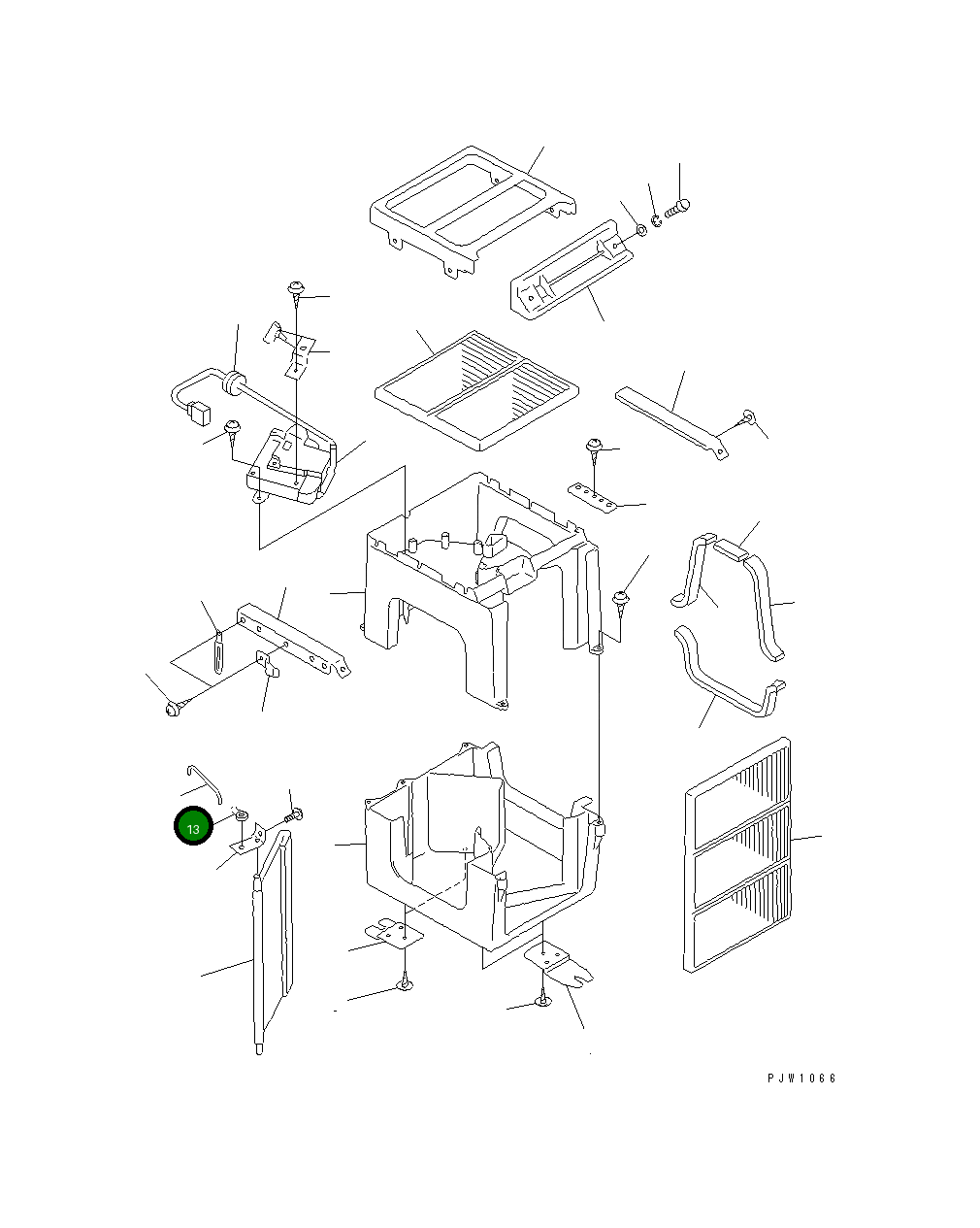 13

PJW1066