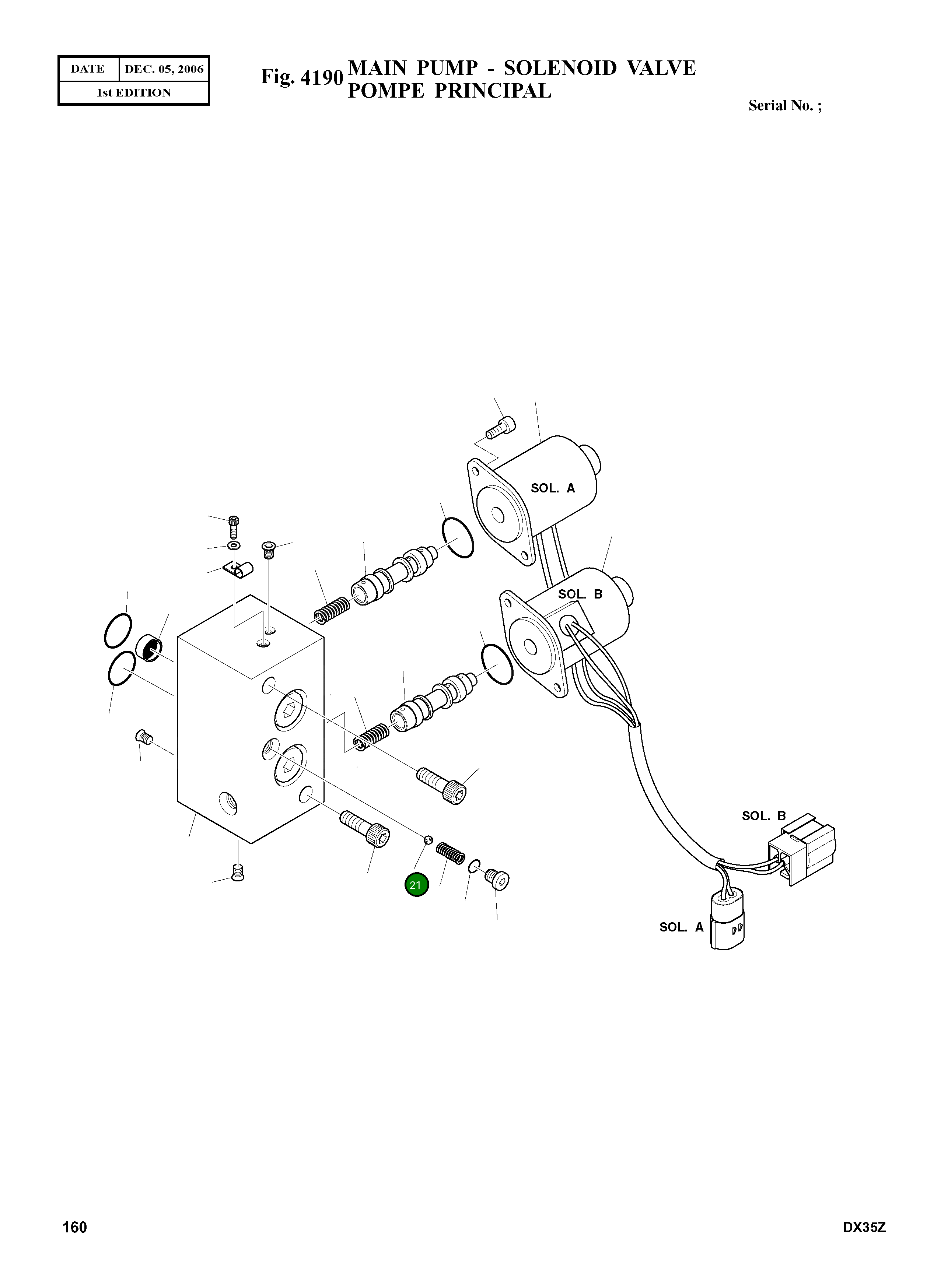 | DATE | DEC. 05, 2006 |
|---|---|
| 1st EDITION | |

Fig. 4190 MAIN PUMP - SOLENOID VALVE
POMPE PRINCIPAL

Serial No. ;

SOL. A

SOL. B

SOL. B

SOL. A

21

160

DX35Z