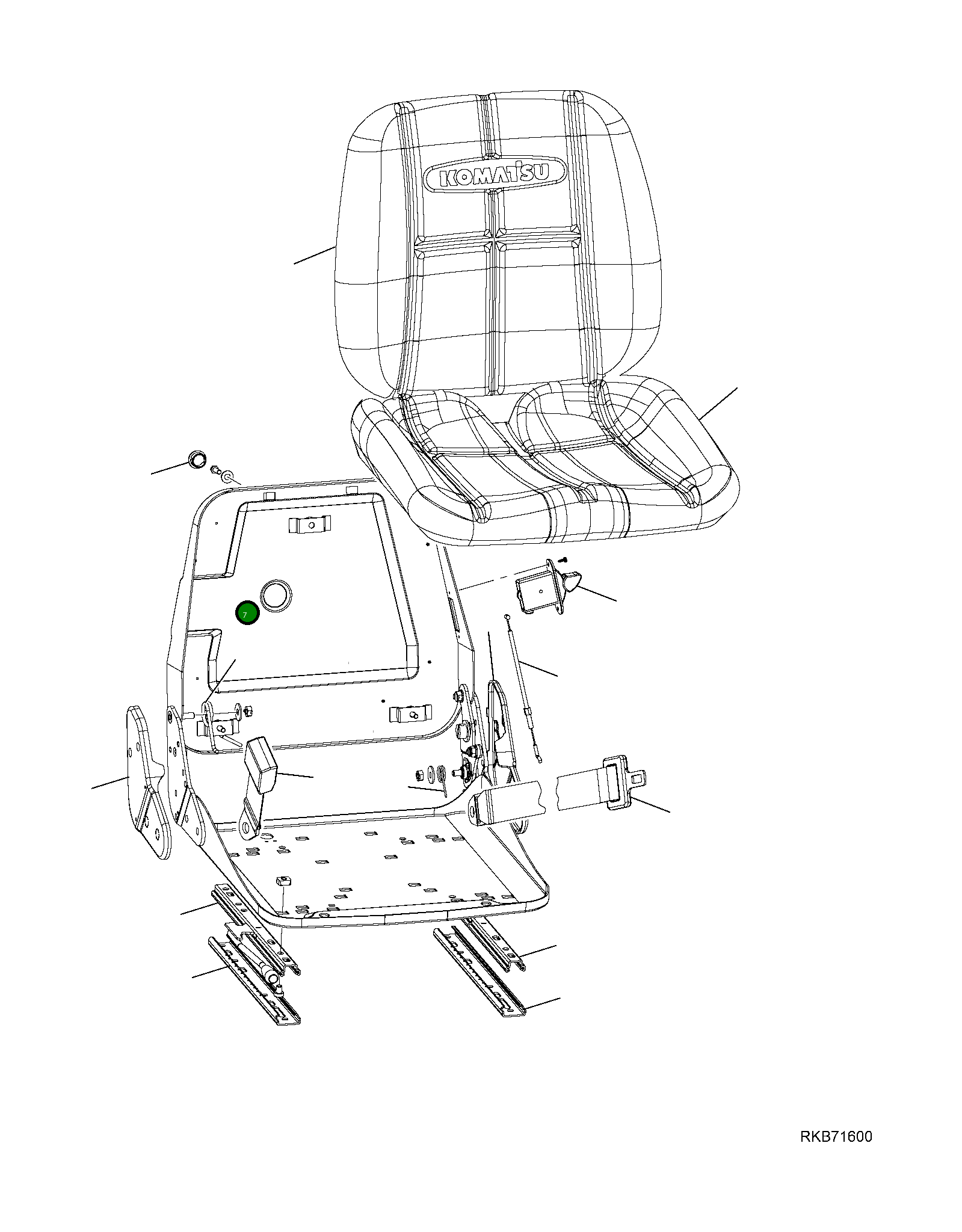 KOMATSU

7

RKB71600