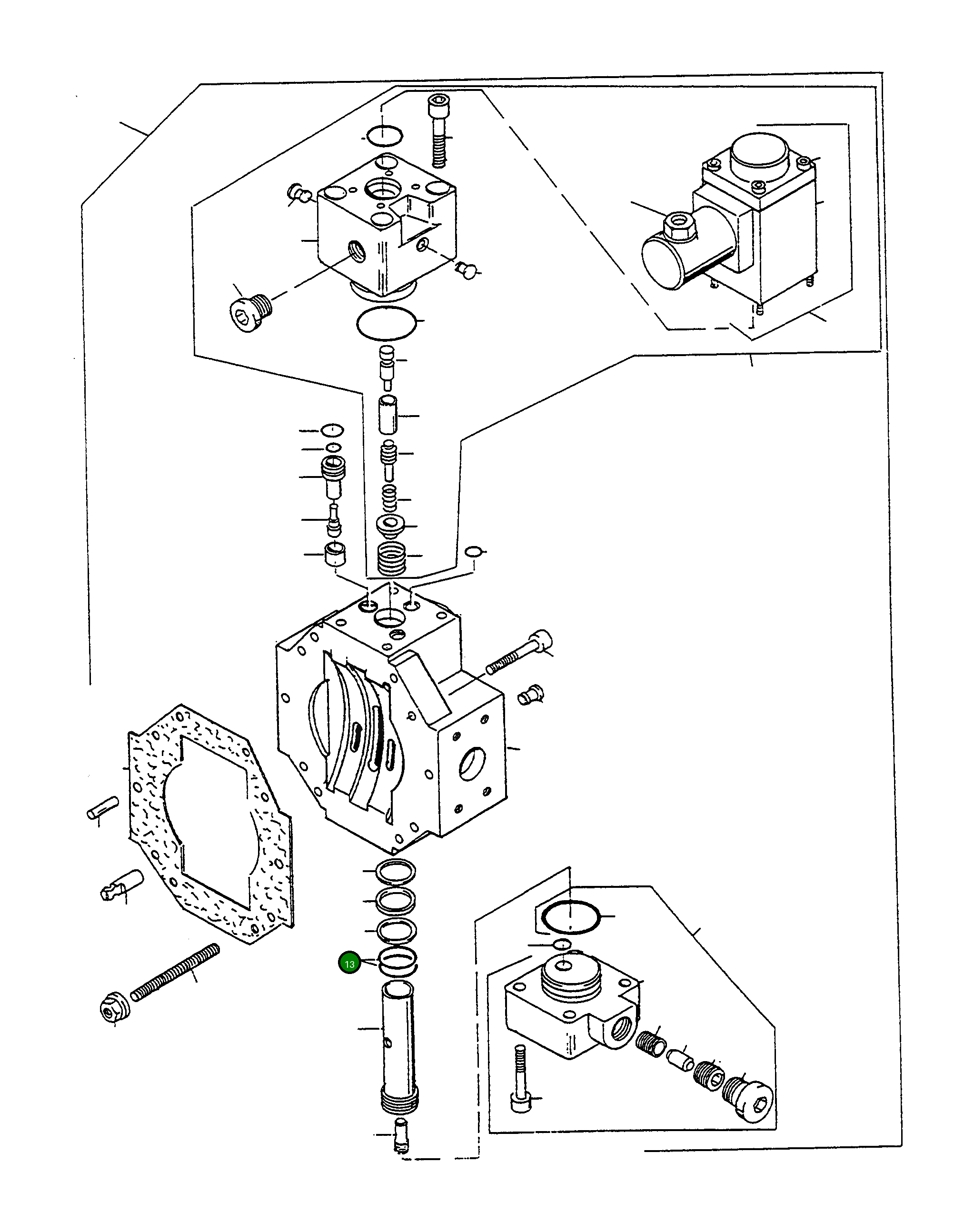 13