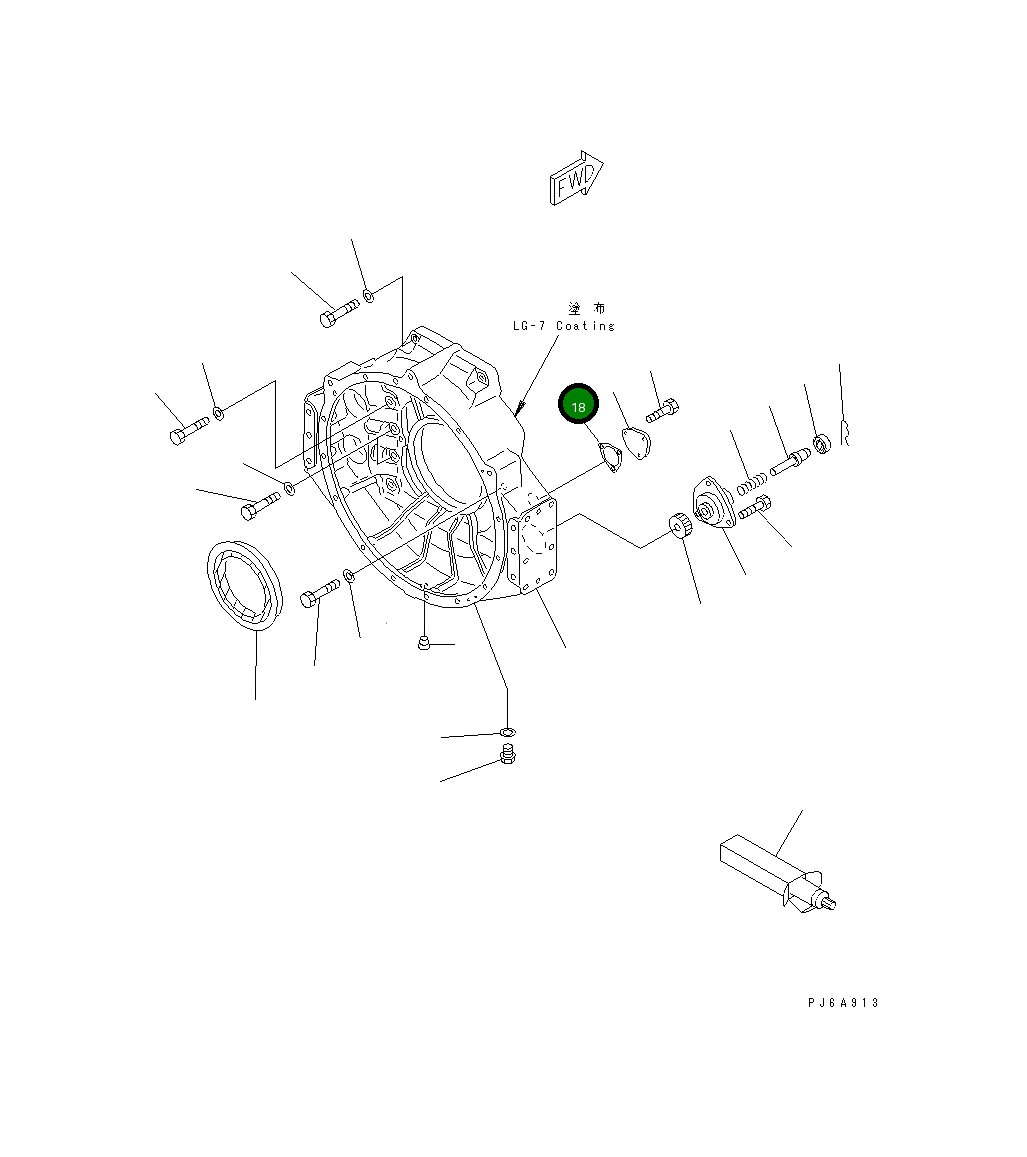 FWD

塗 布
LG-7 Coating

18

PJ6A913