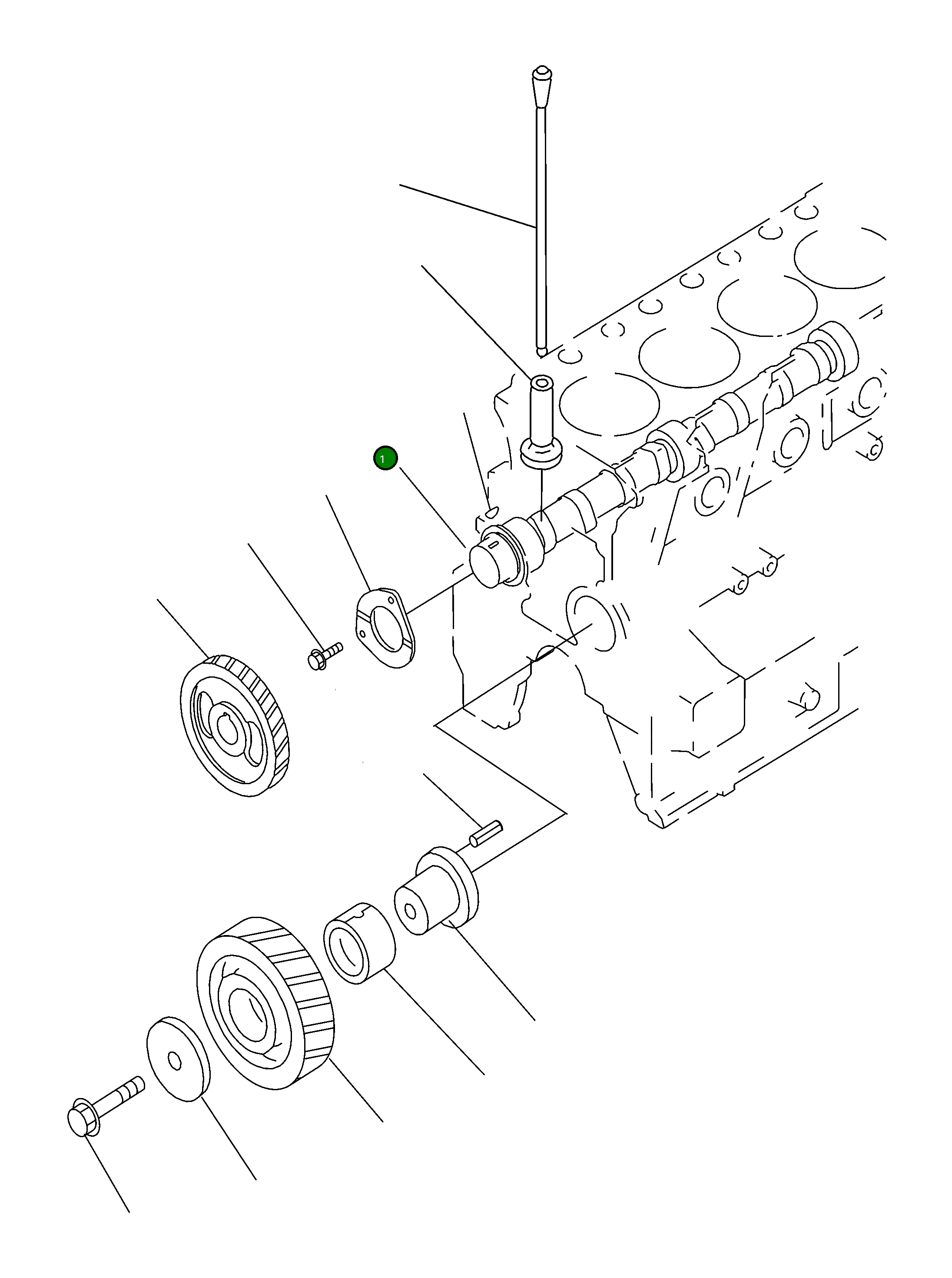 1