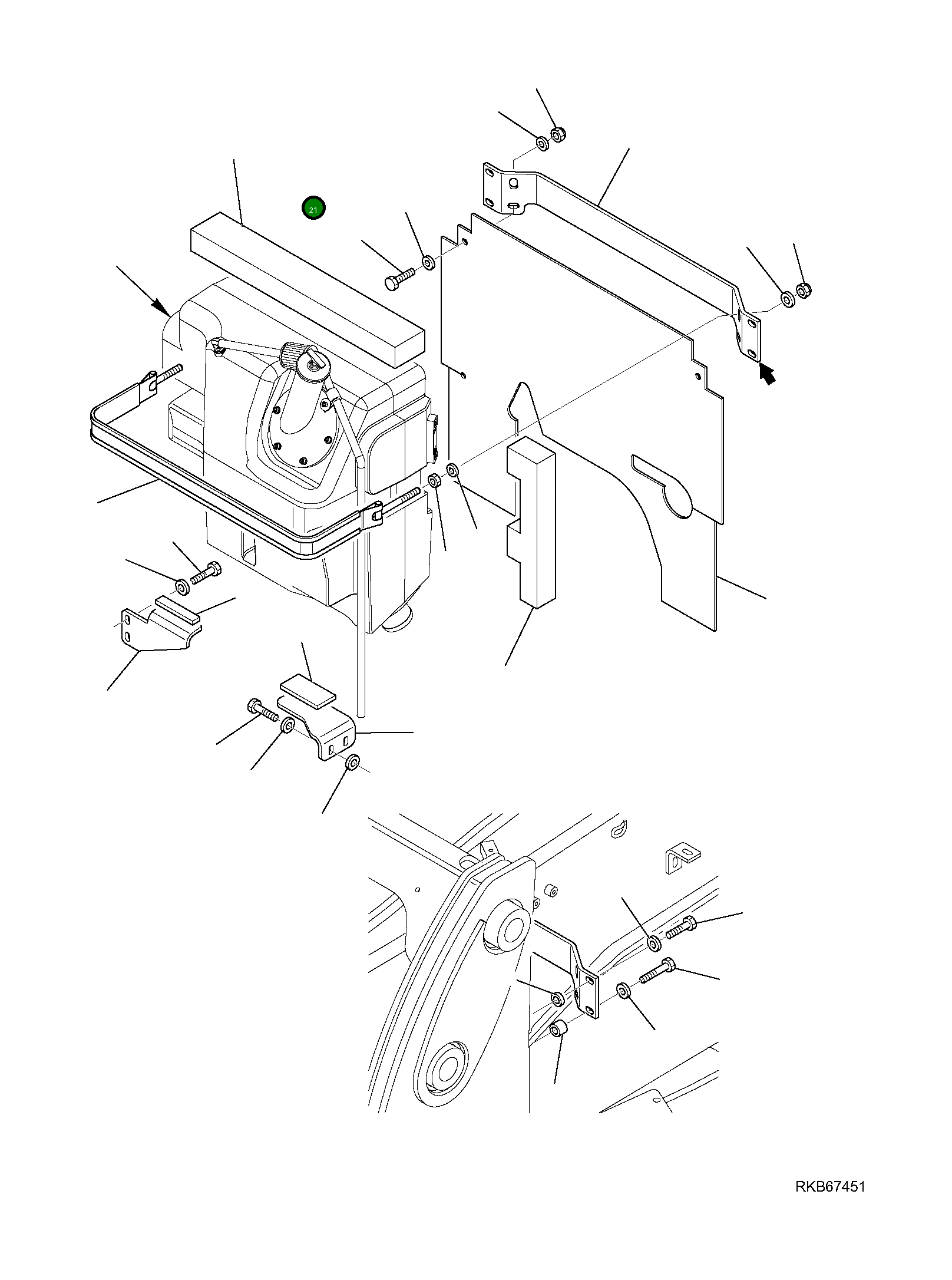 21

RKB67451