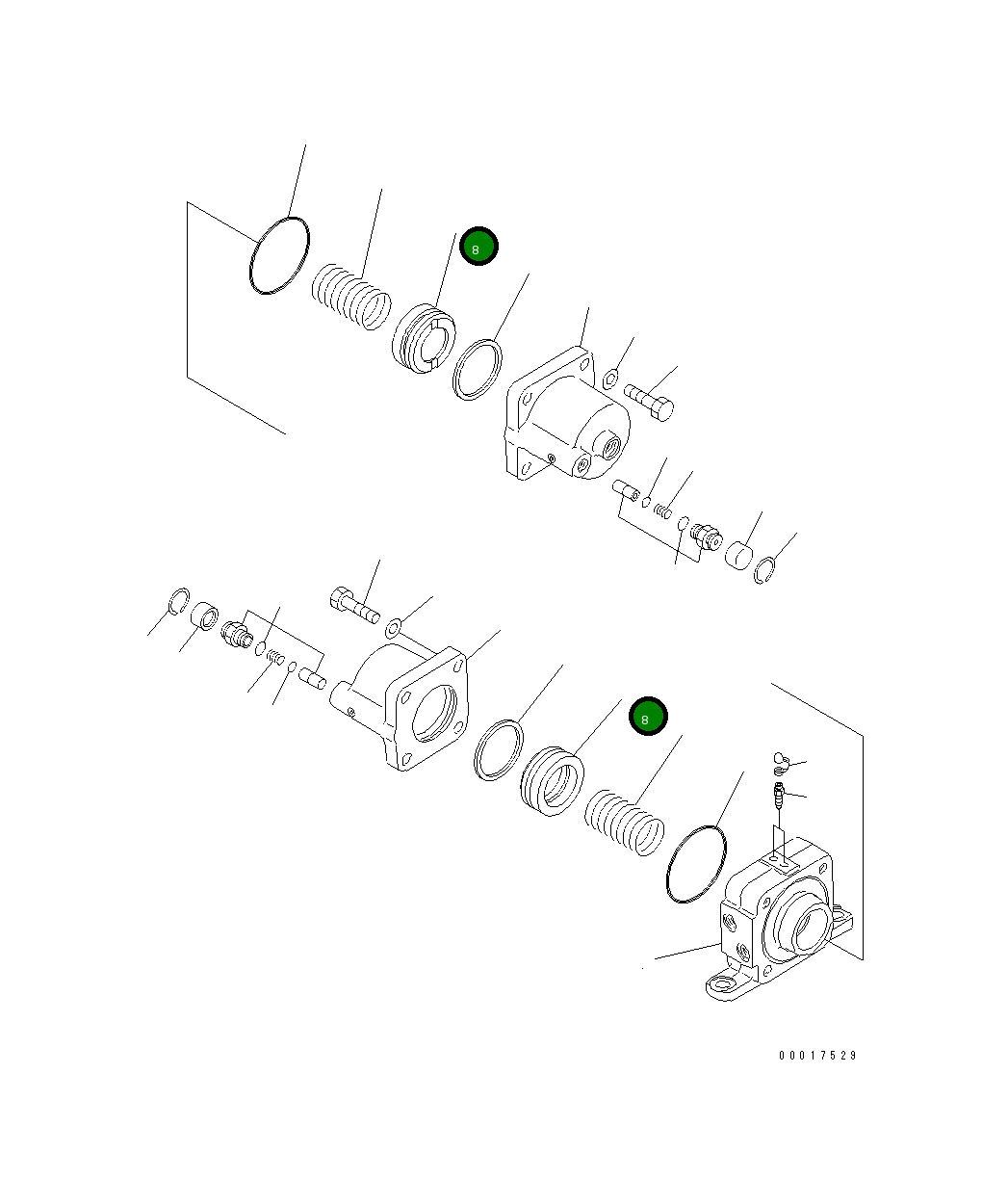 8

8

00017529