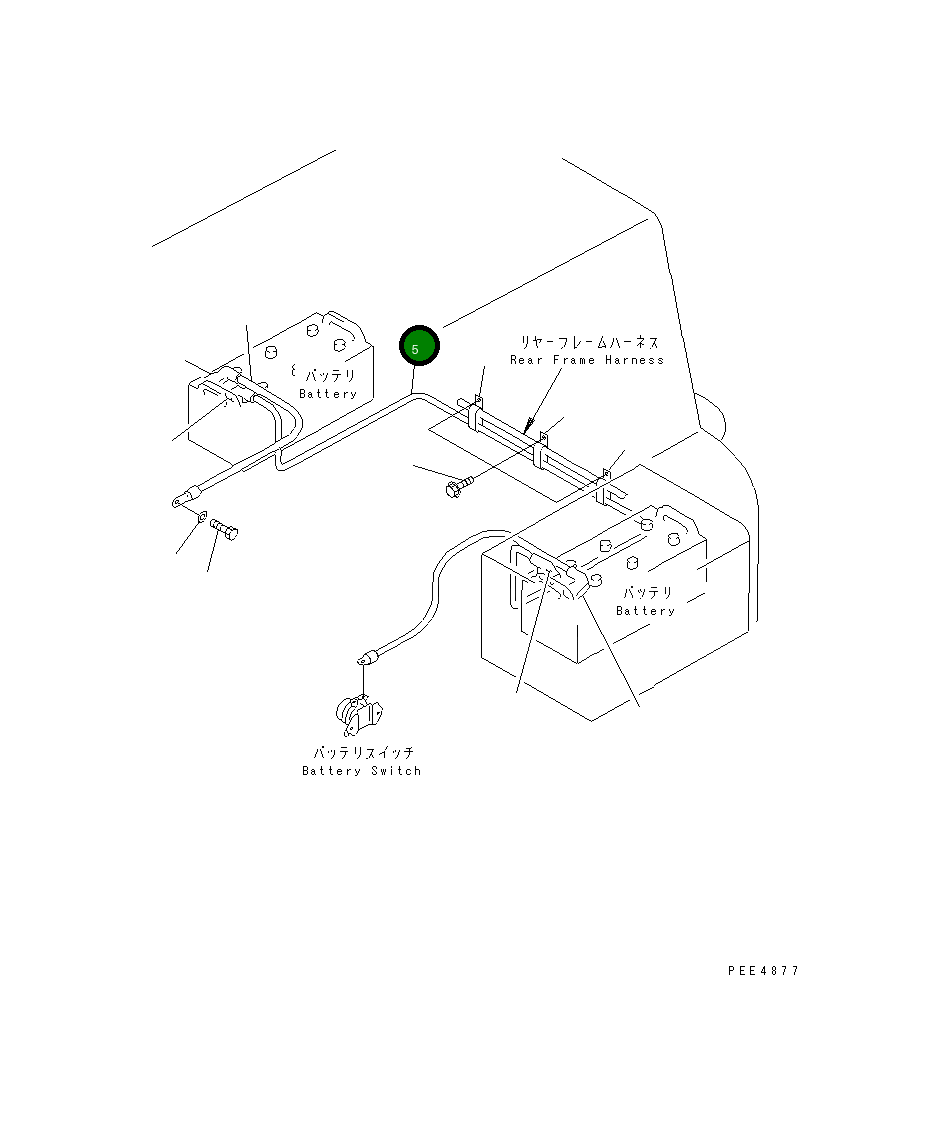 5

リヤーフレームハーネス
Rear Frame Harness

バッテリ
Battery

バッテリ
Battery

バッテリスイッチ
Battery Switch

PEE4877