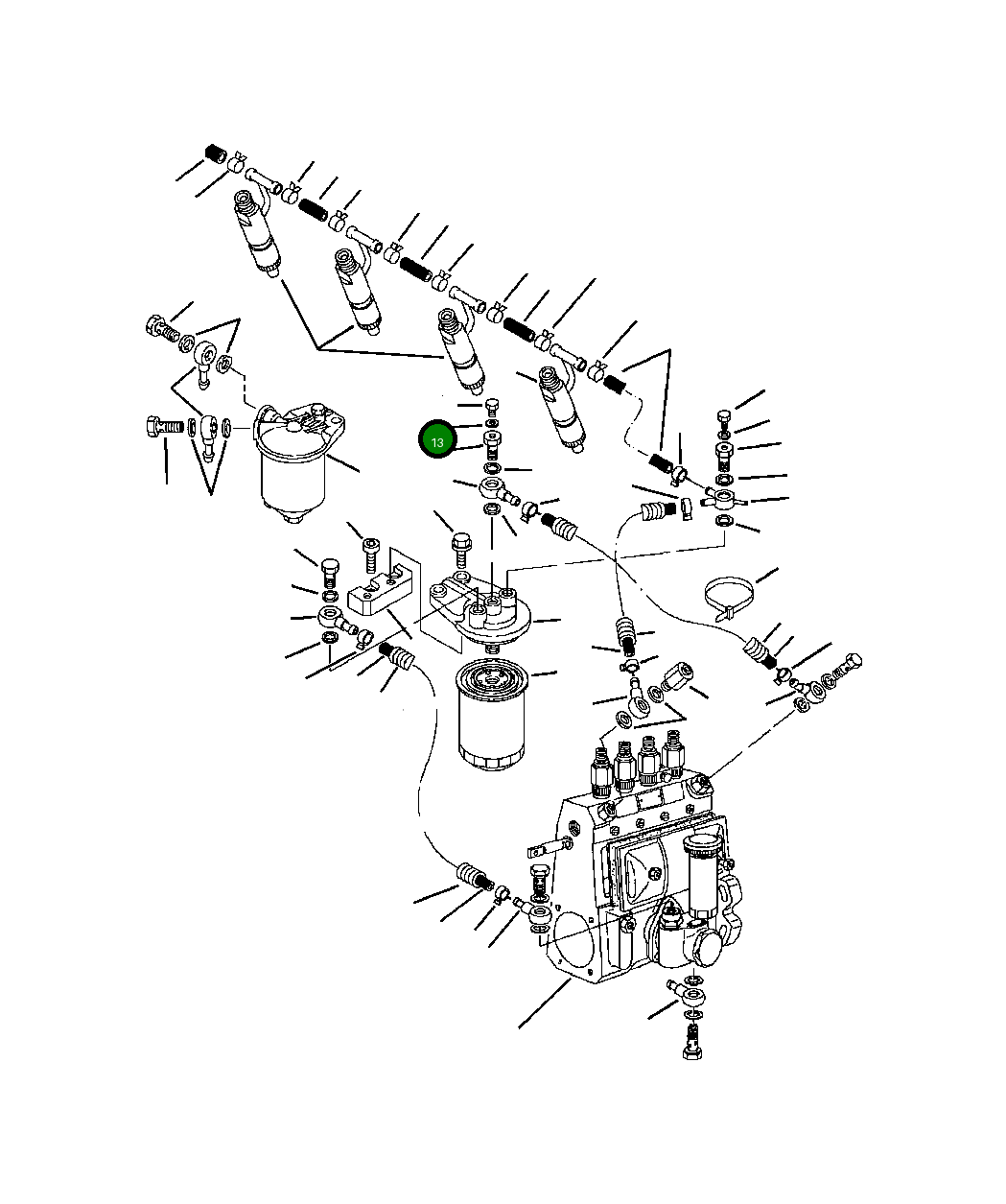 13