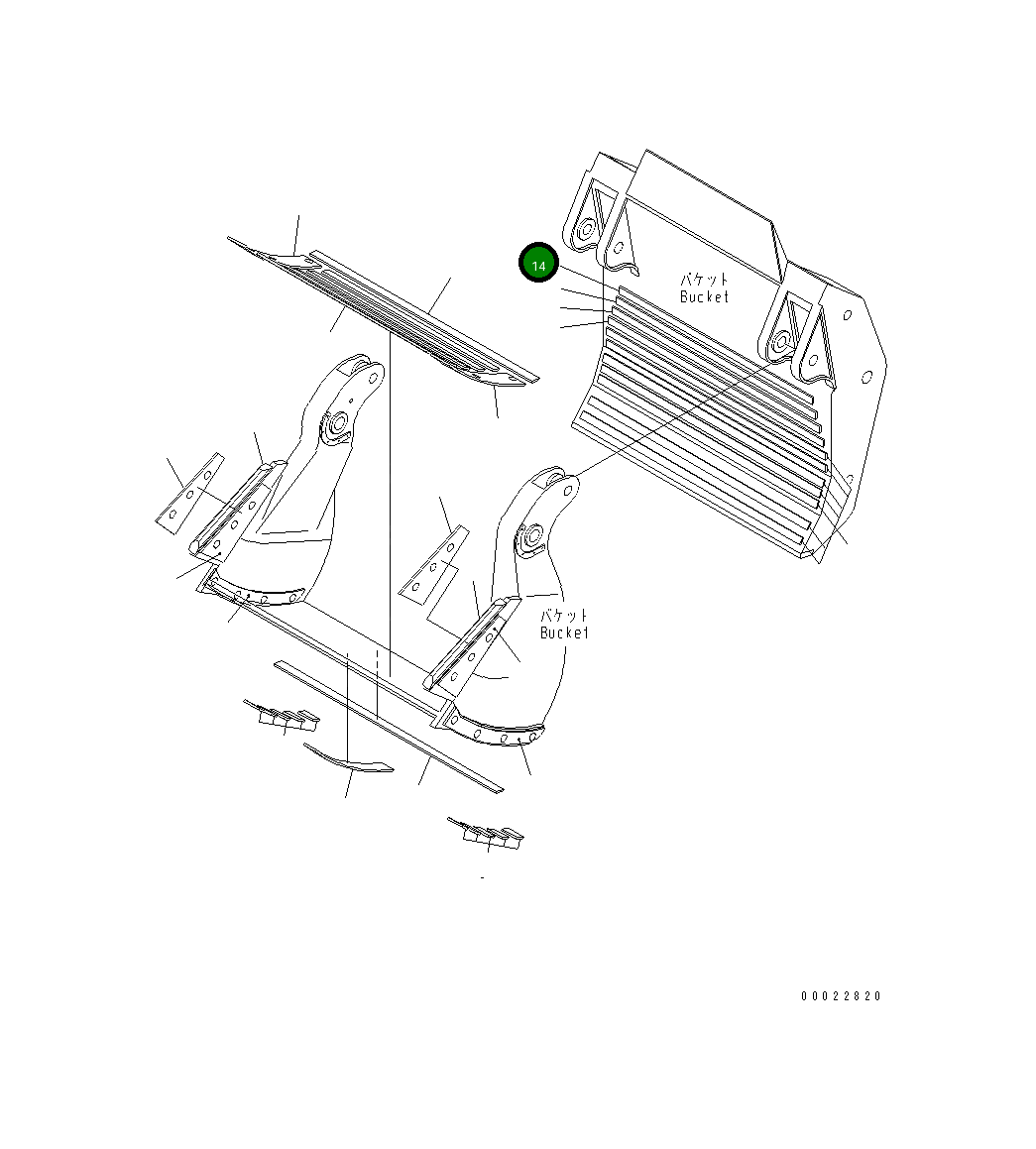 14

バケット
Bucket

バケット
Bucket

00022820