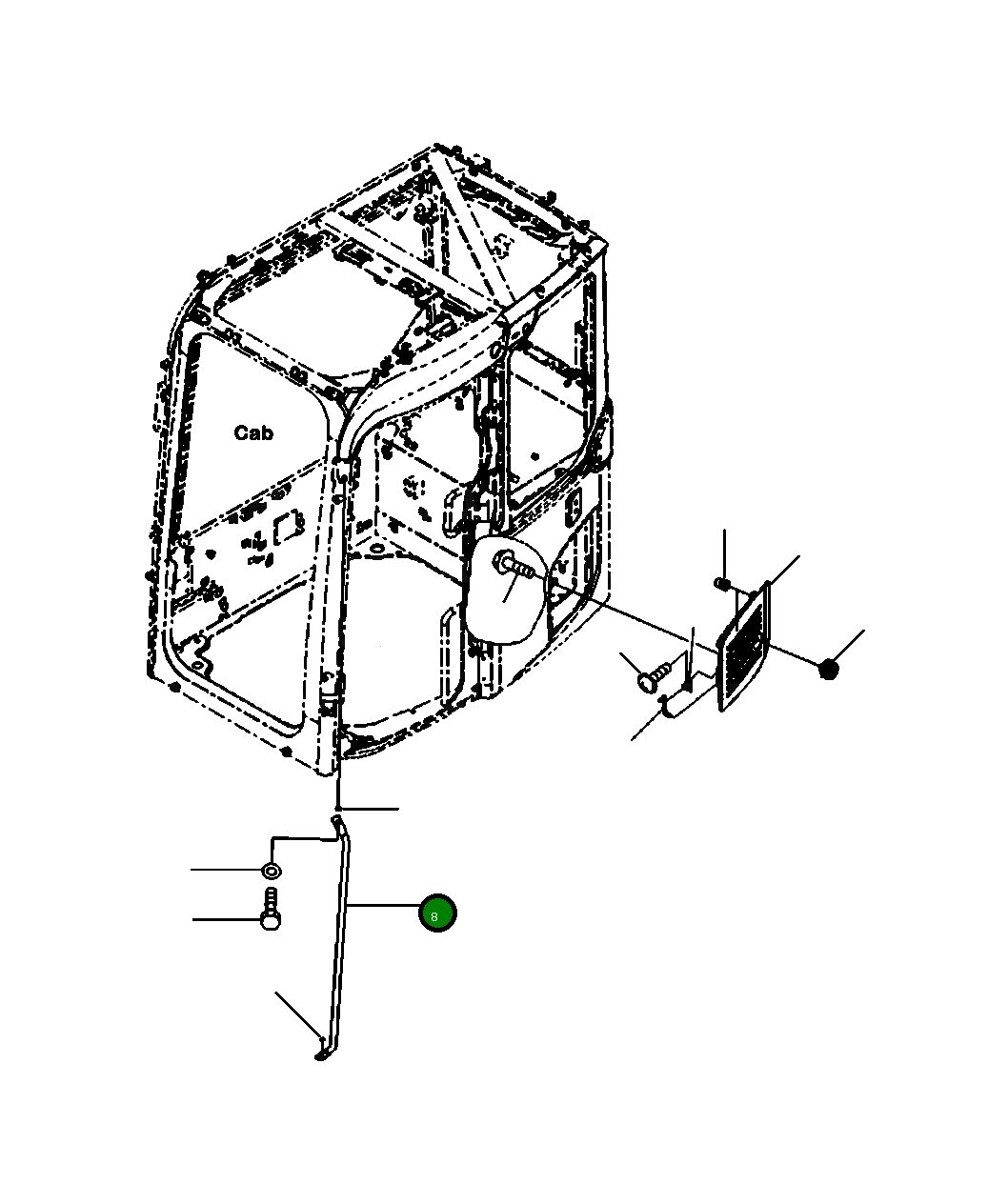 Cab

8