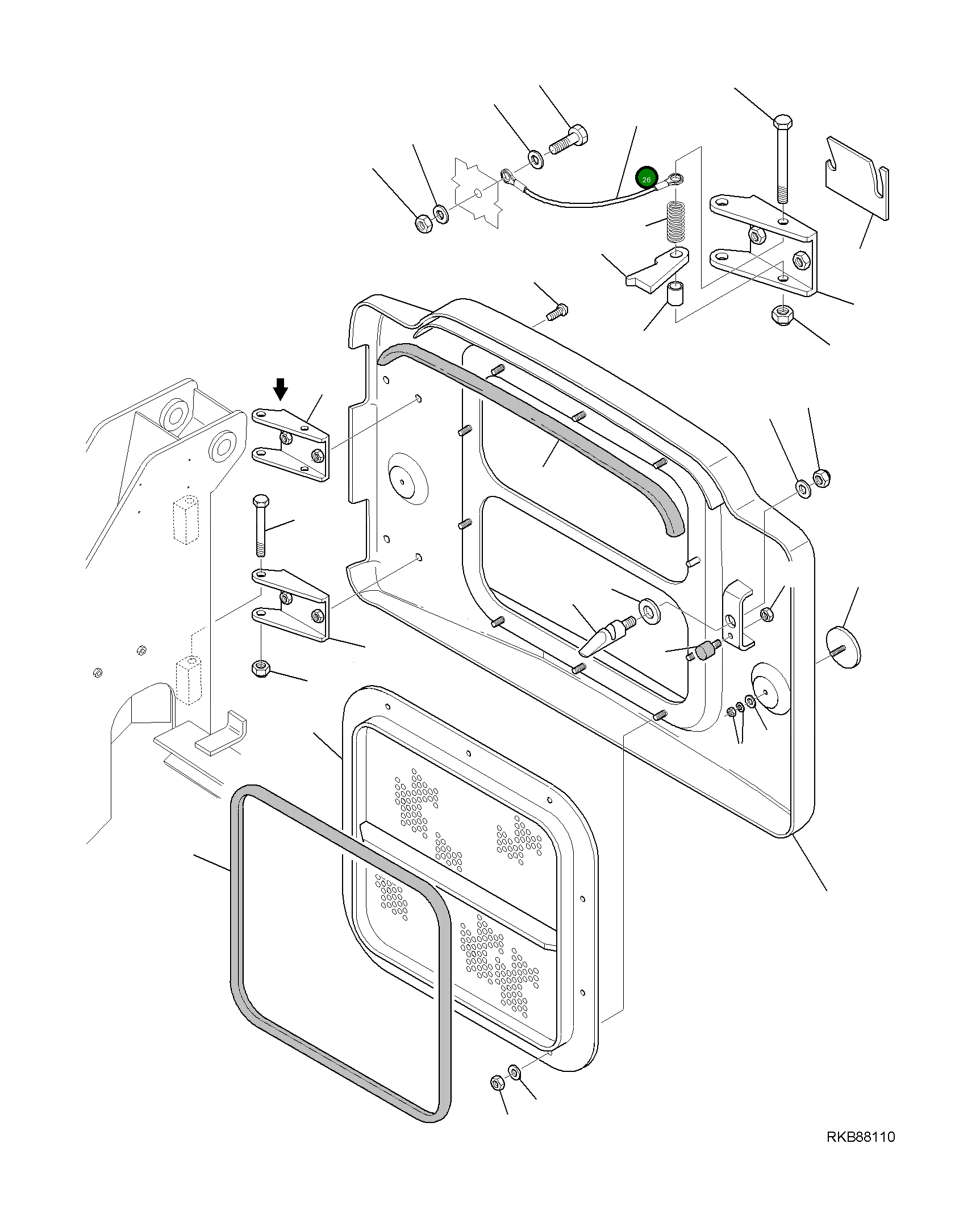 26

RKB88110