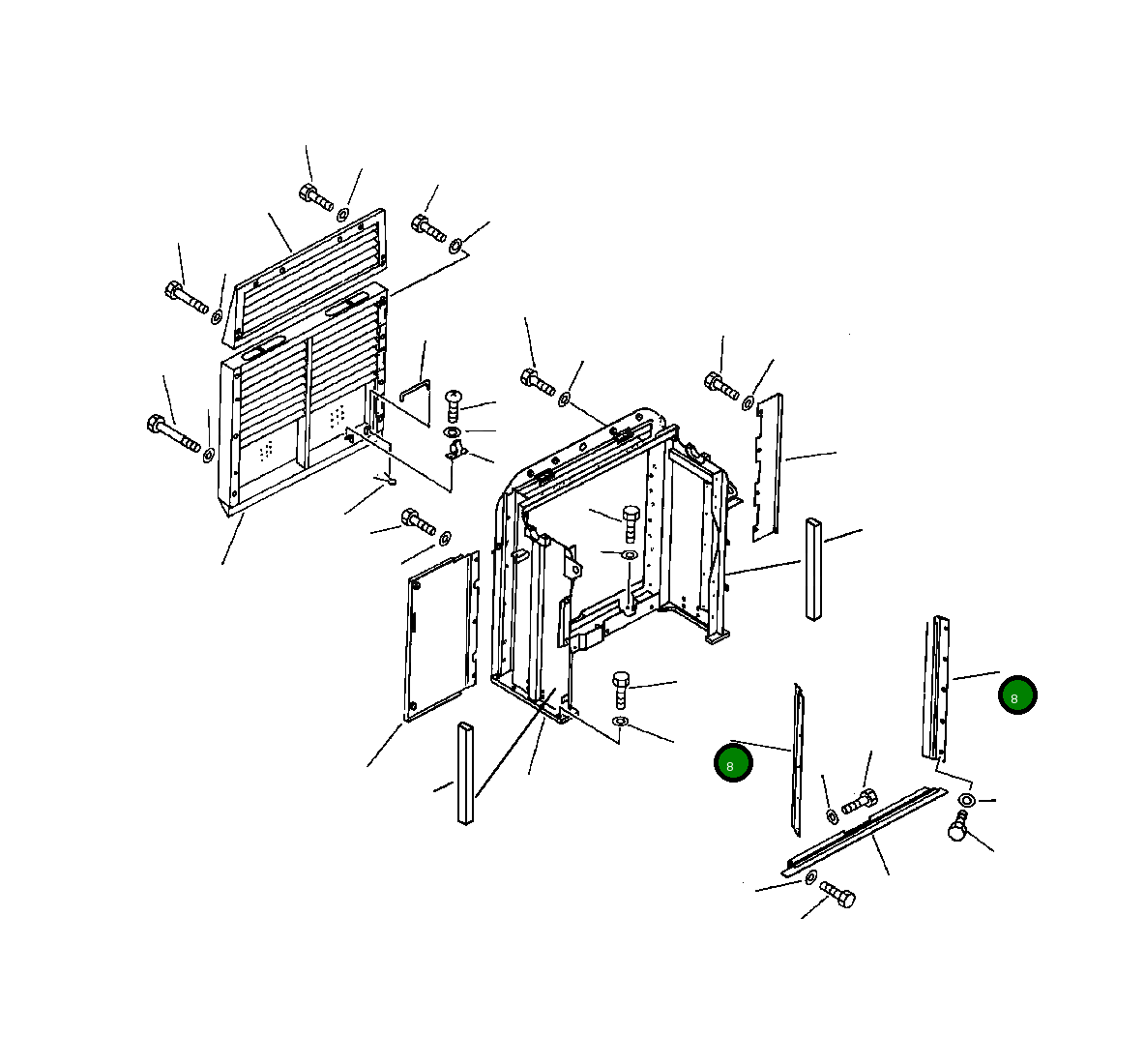 8

8