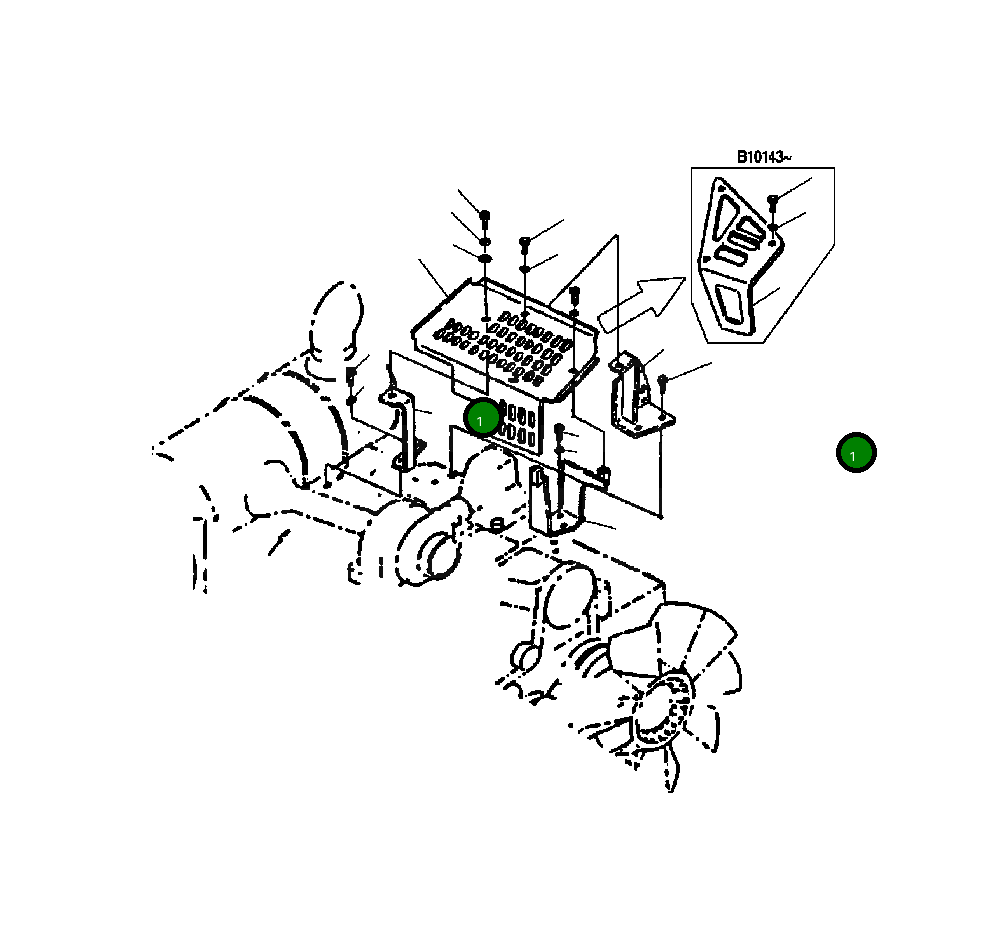 B10143~

1

1