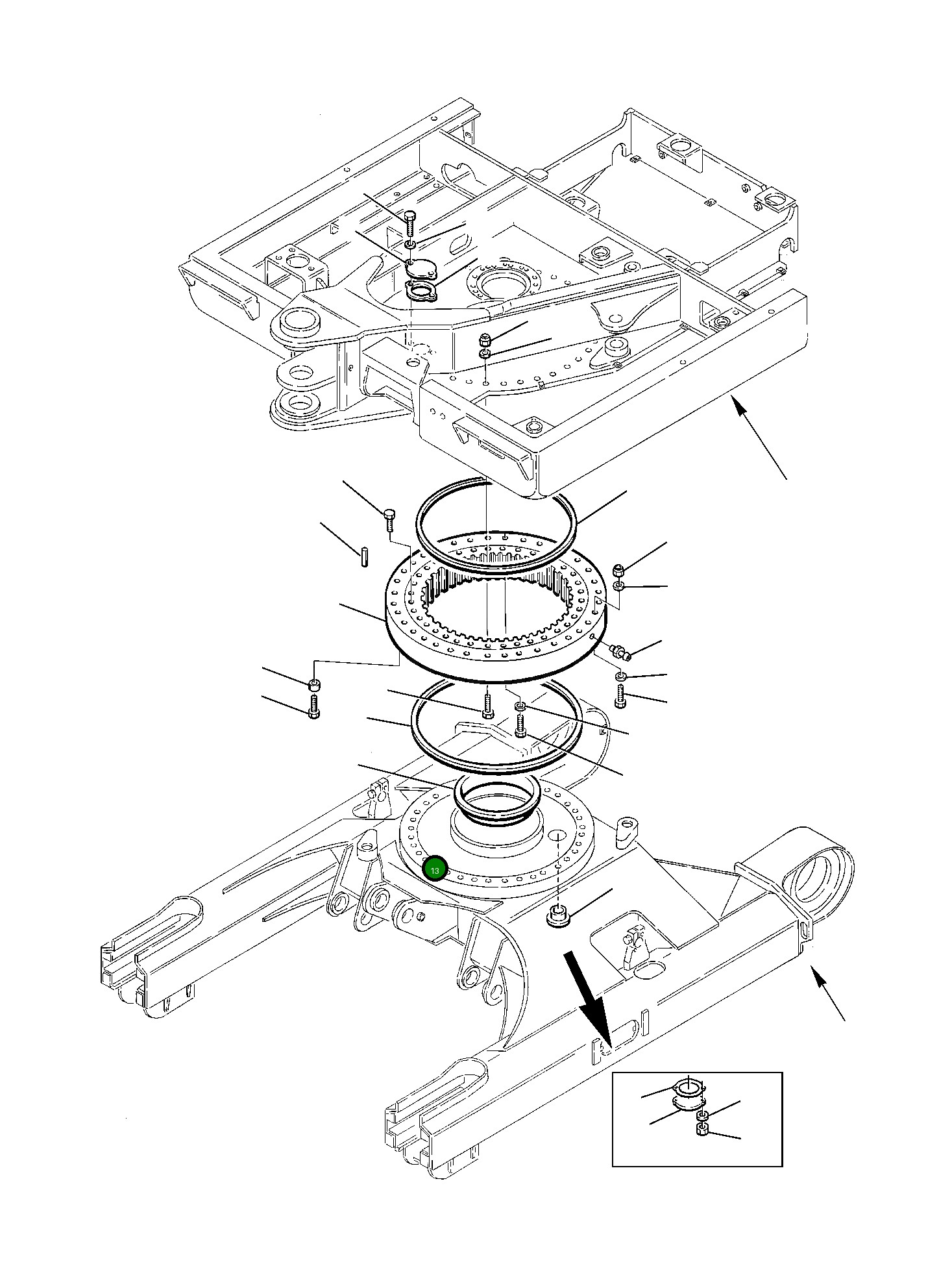 13