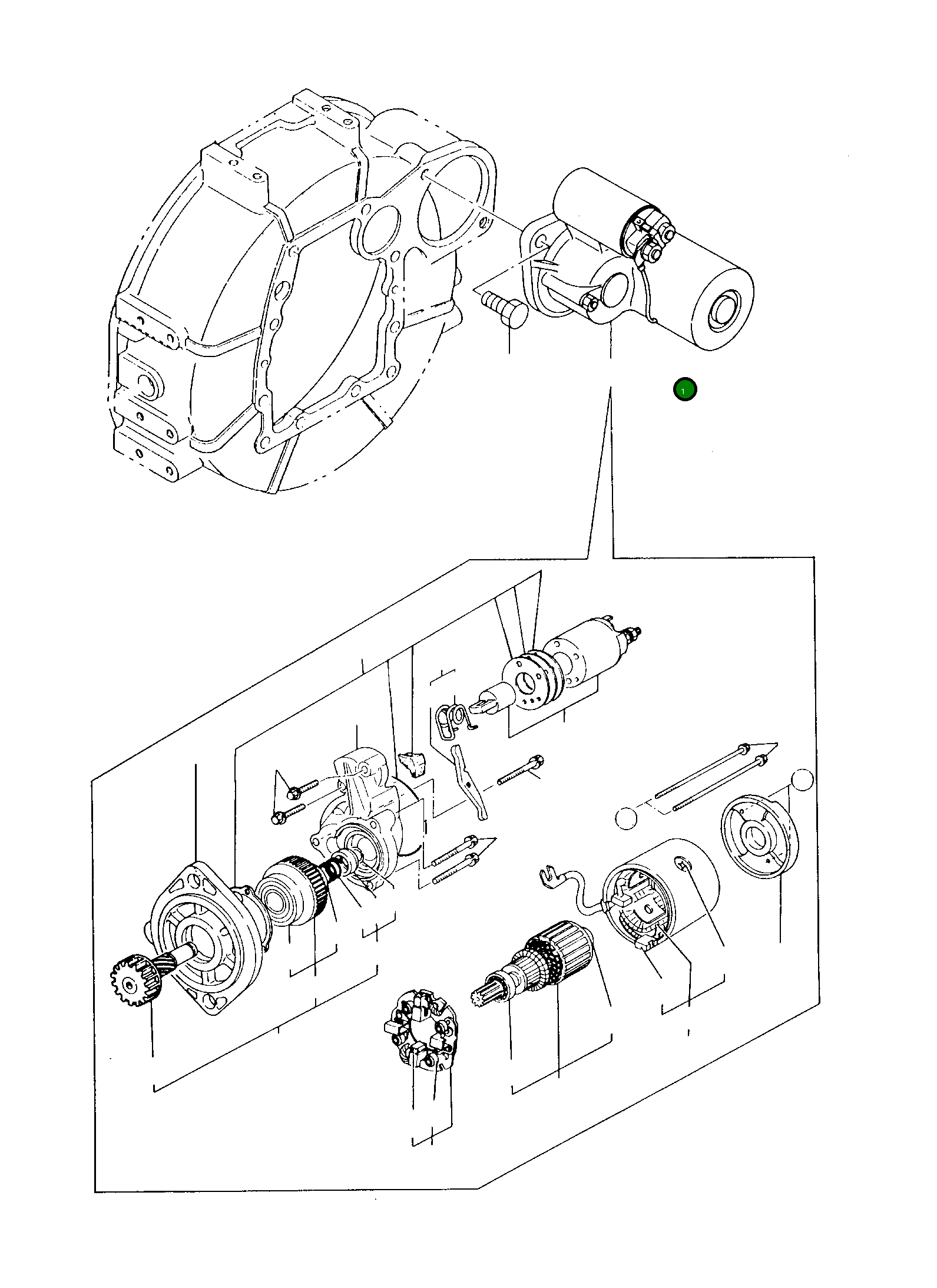 1