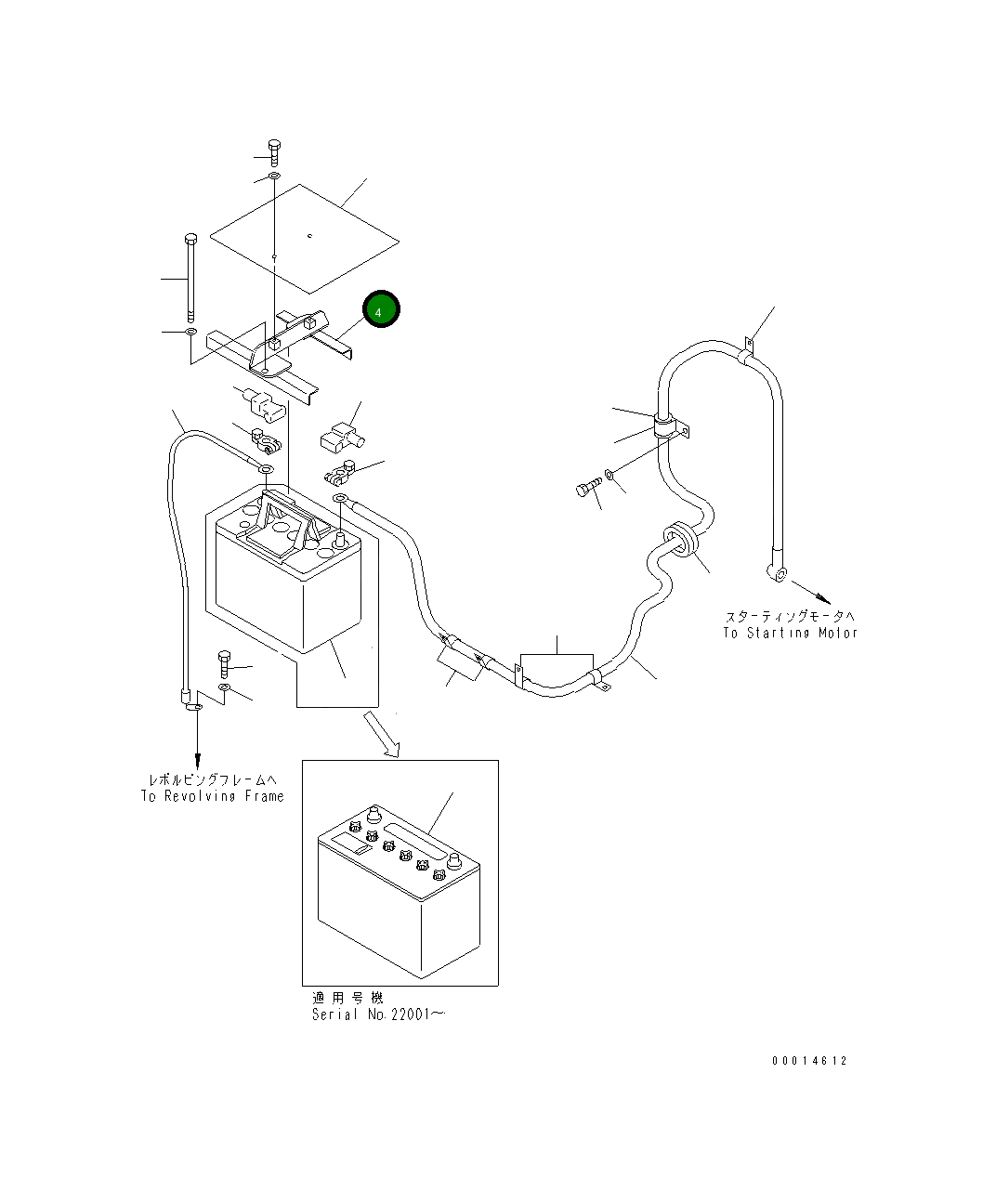 4

スターティングモータへ
To Starting Motor

レボルビングフレームへ
To Revolving Frame

適用号機
Serial No.22001~

00014612