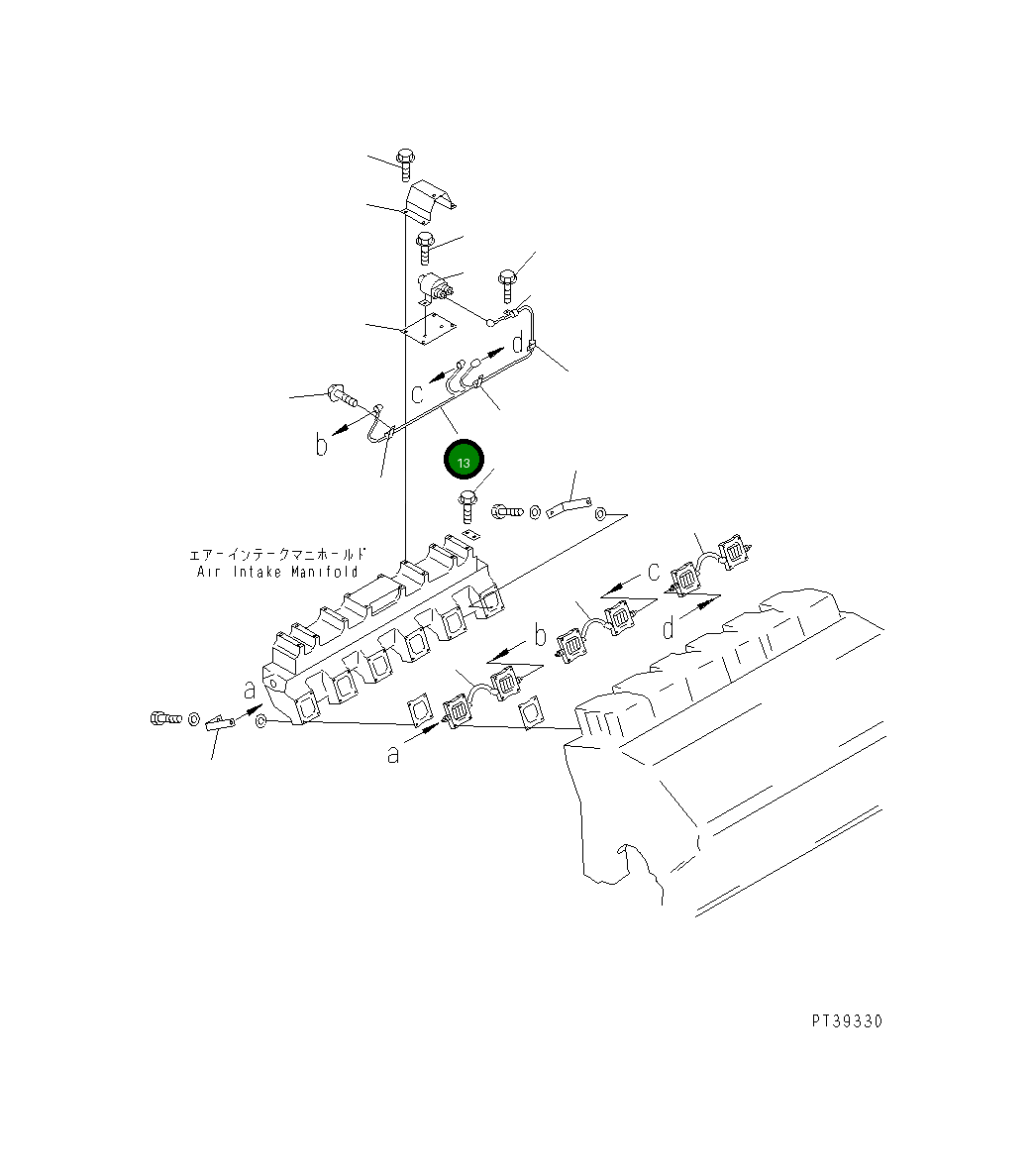 d
c
b
13
エアーインテークマニホールド
Air Intake Manifold
c
d
b
a
a
PT39330