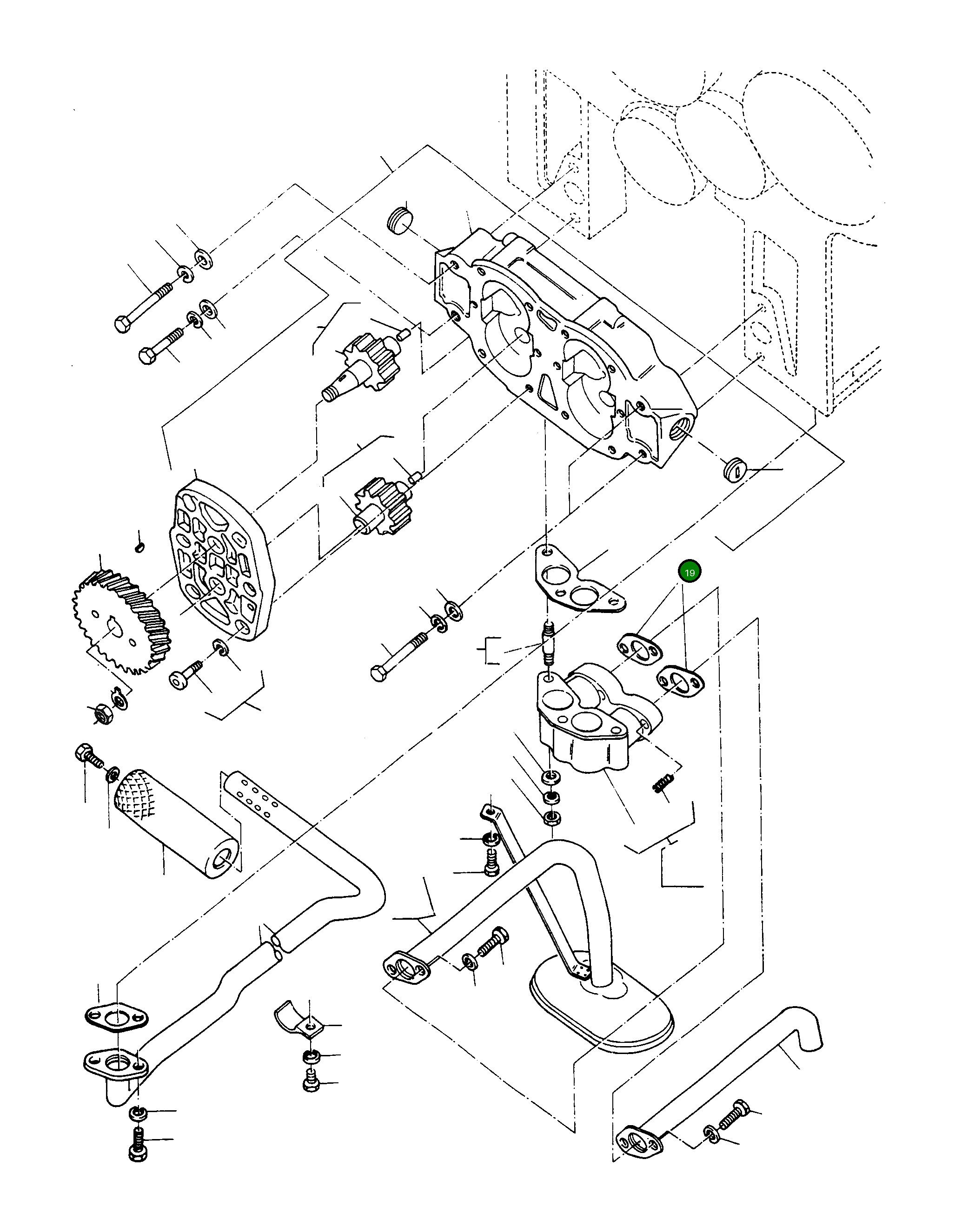 19