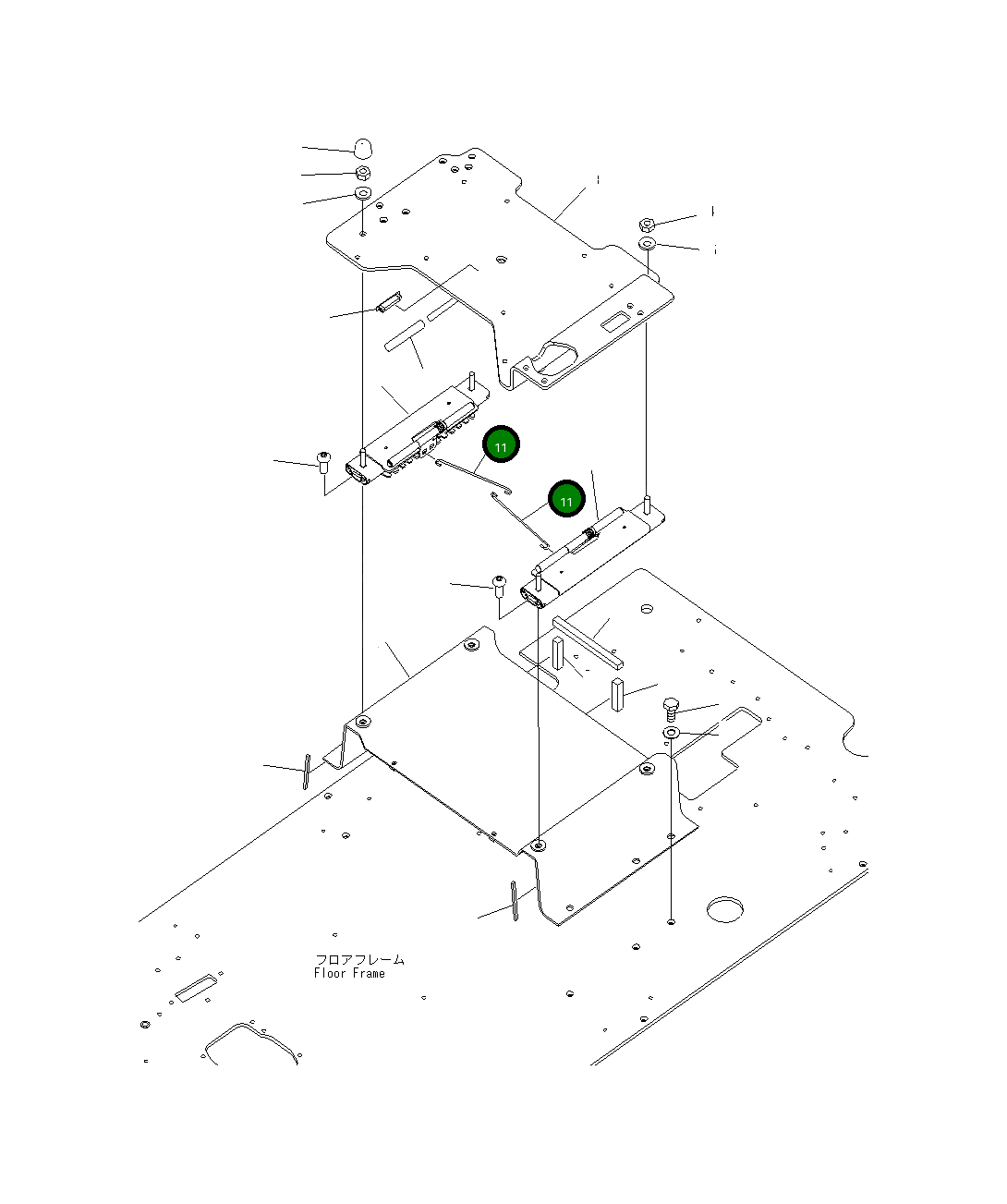 11

11

フロアフレーム
Floor Frame