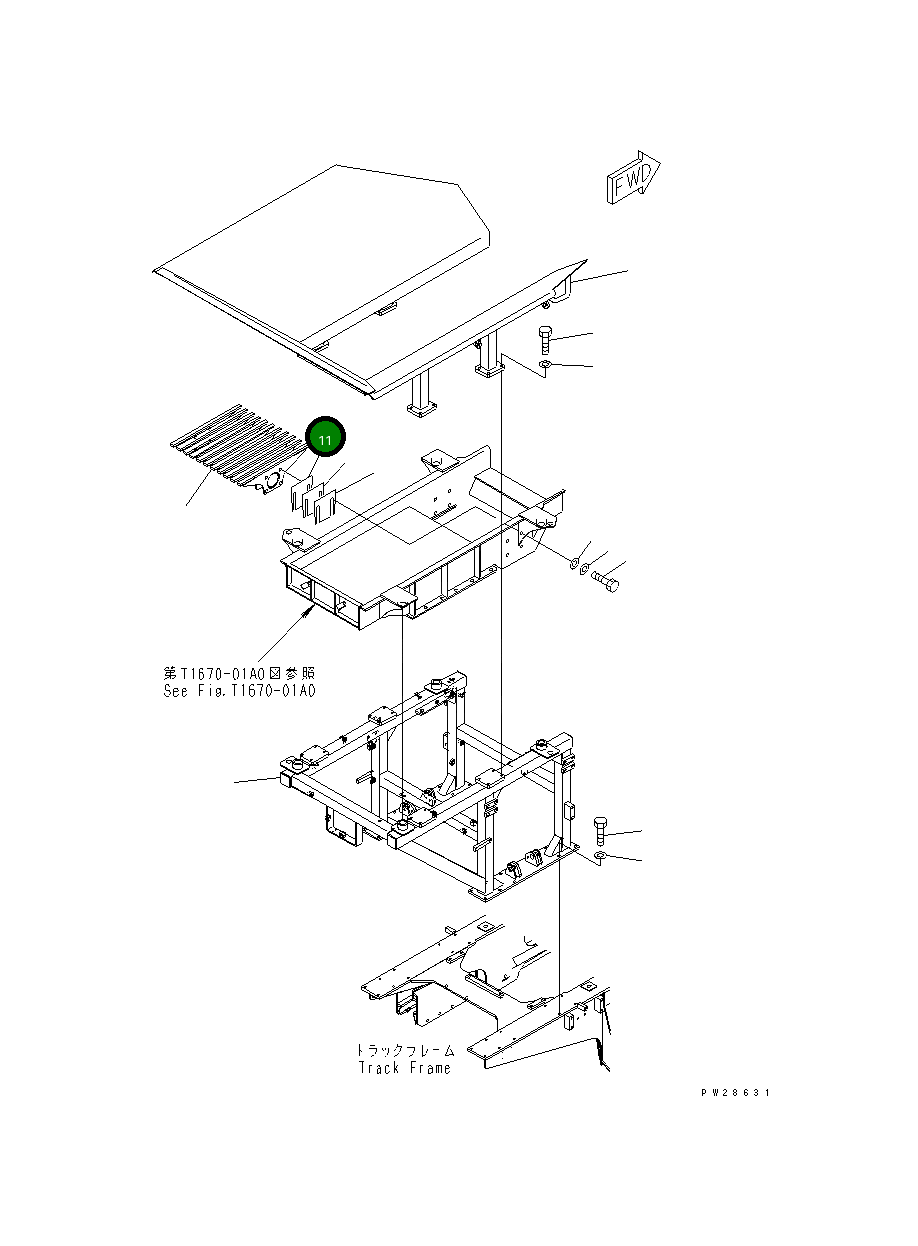 FWD

11

第T1670-01A0図参照
See Fig.T1670-01A0

トラックフレーム
Track Frame

PW28631