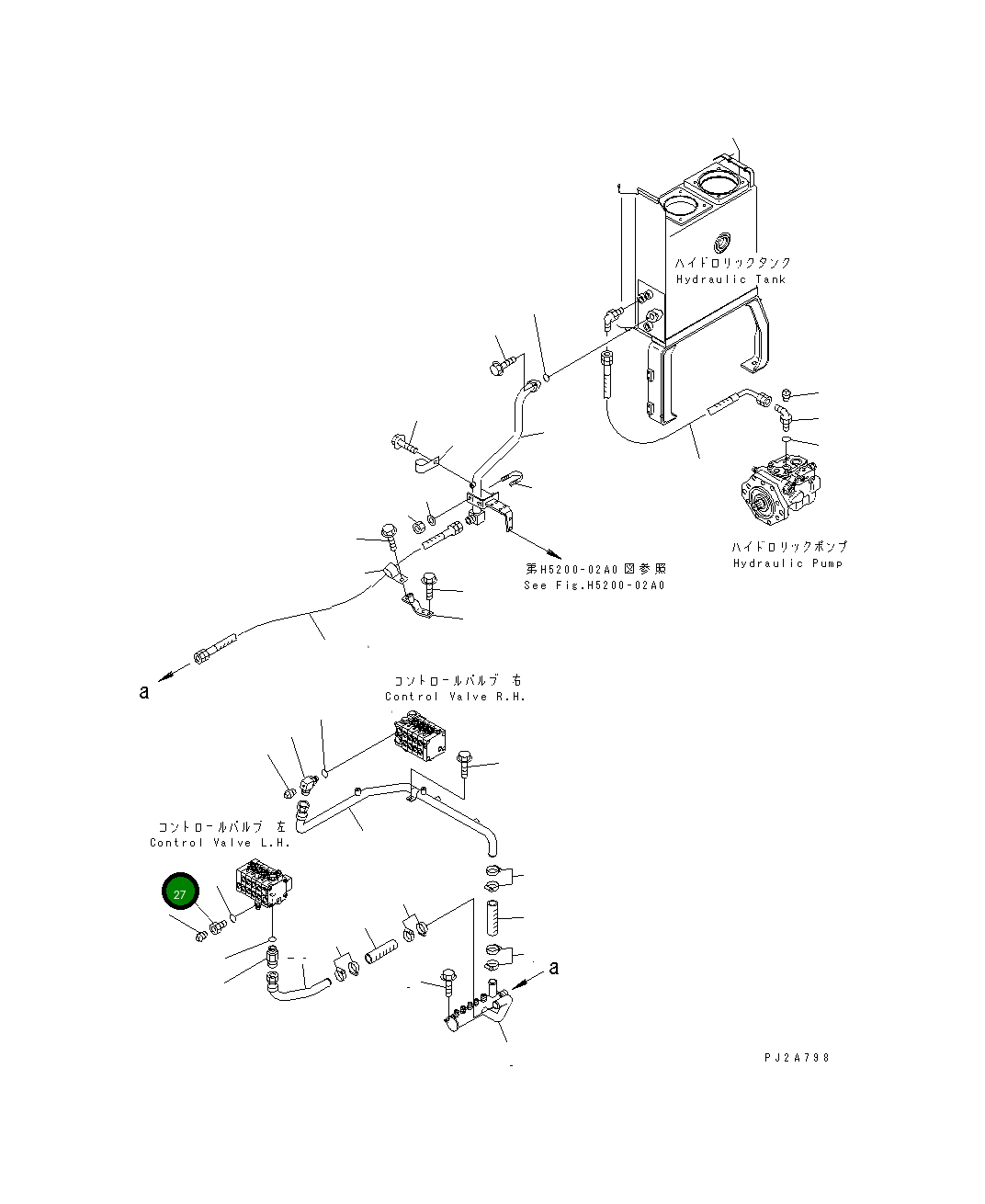 ハイドロリックタンク
Hydraulic Tank

ハイドロリックポンプ
Hydraulic Pump

第H5200-02A0図参照
See Fig.H5200-02A0

a

コントロールバルブ 右
Control Valve R.H.

コントロールバルブ 左
Control Valve L.H.

27

a

PJ2A798