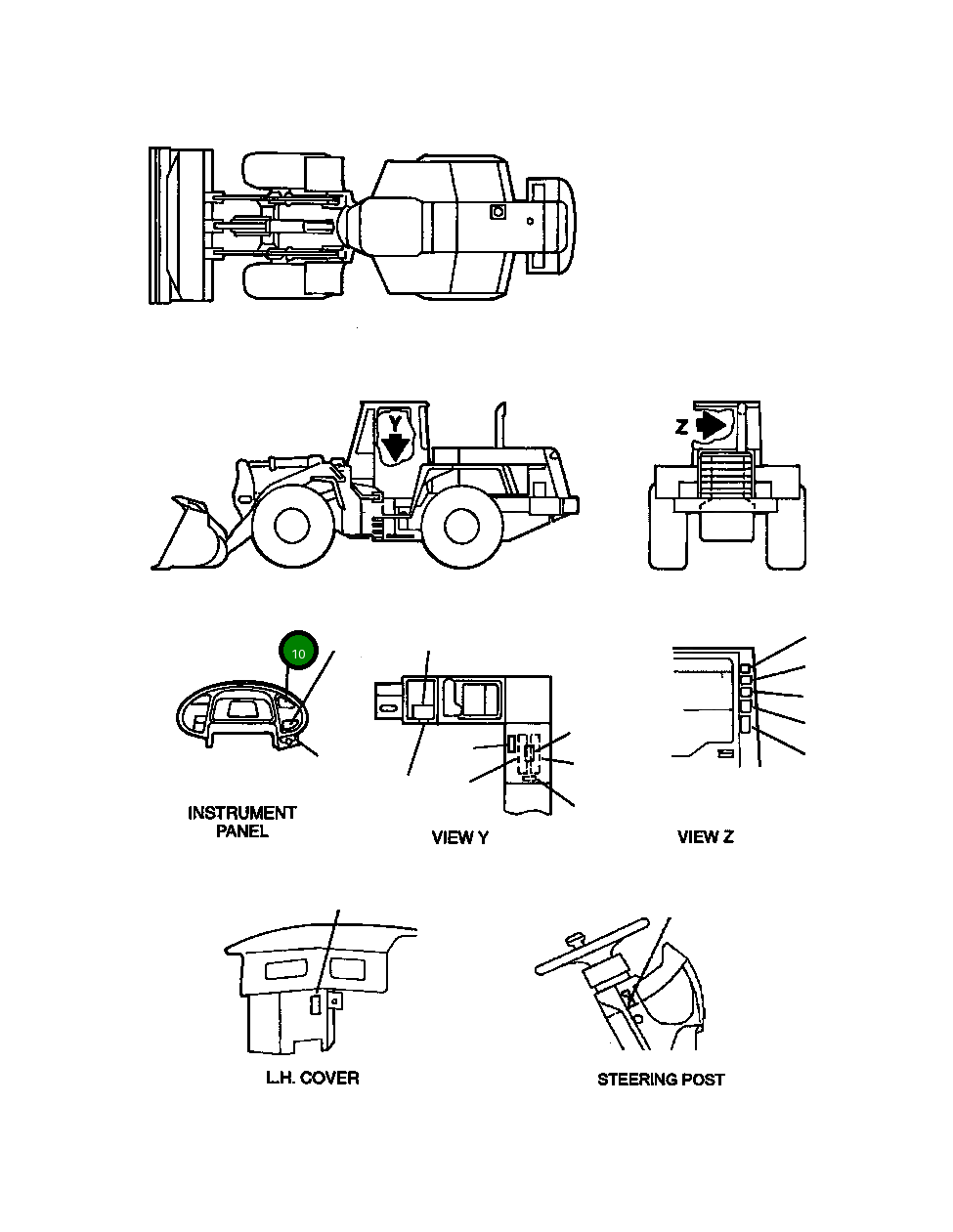 Y

Z

10

INSTRUMENT PANEL

VIEW Y

VIEW Z

L.H. COVER

STEERING POST