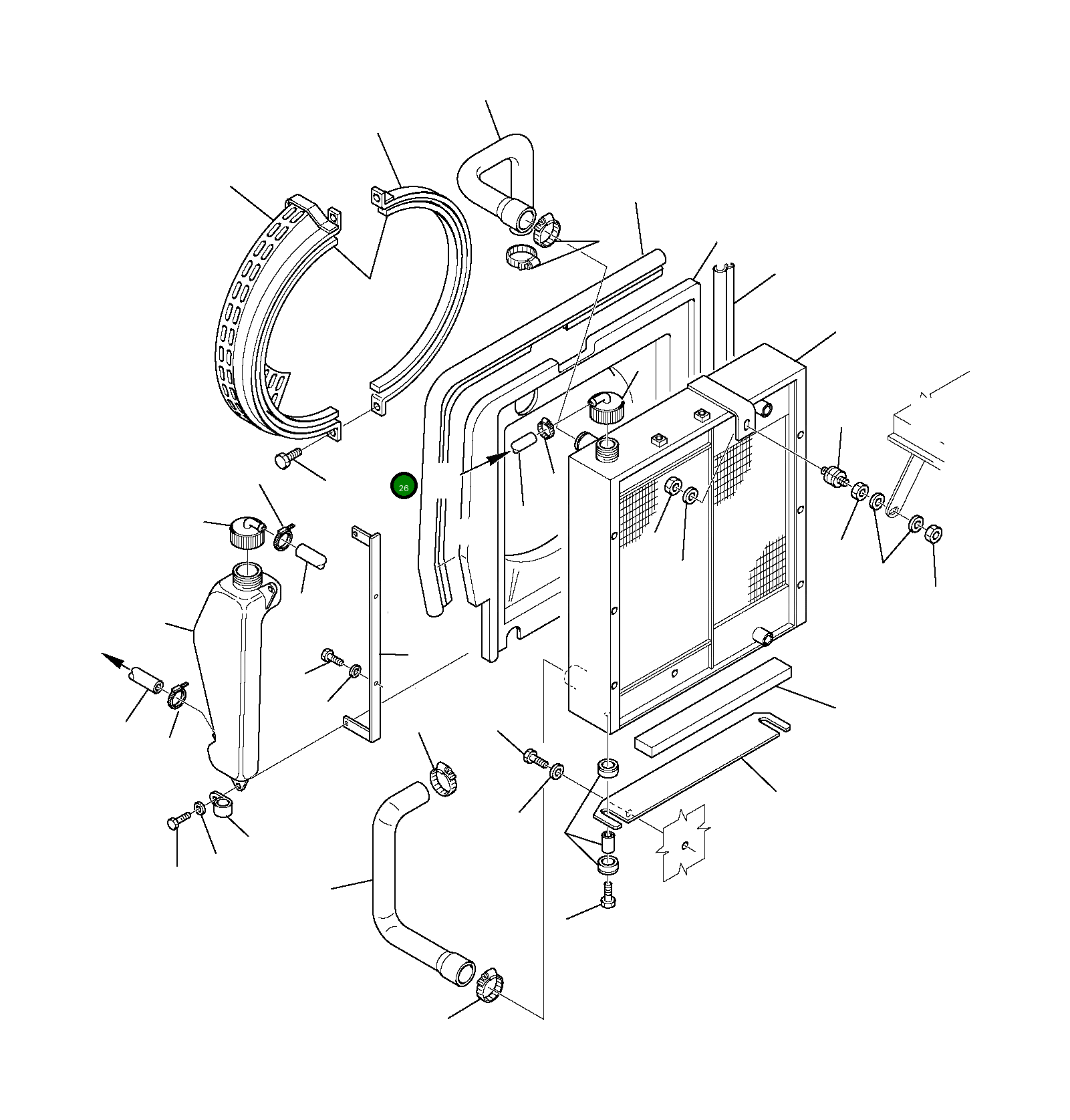 26