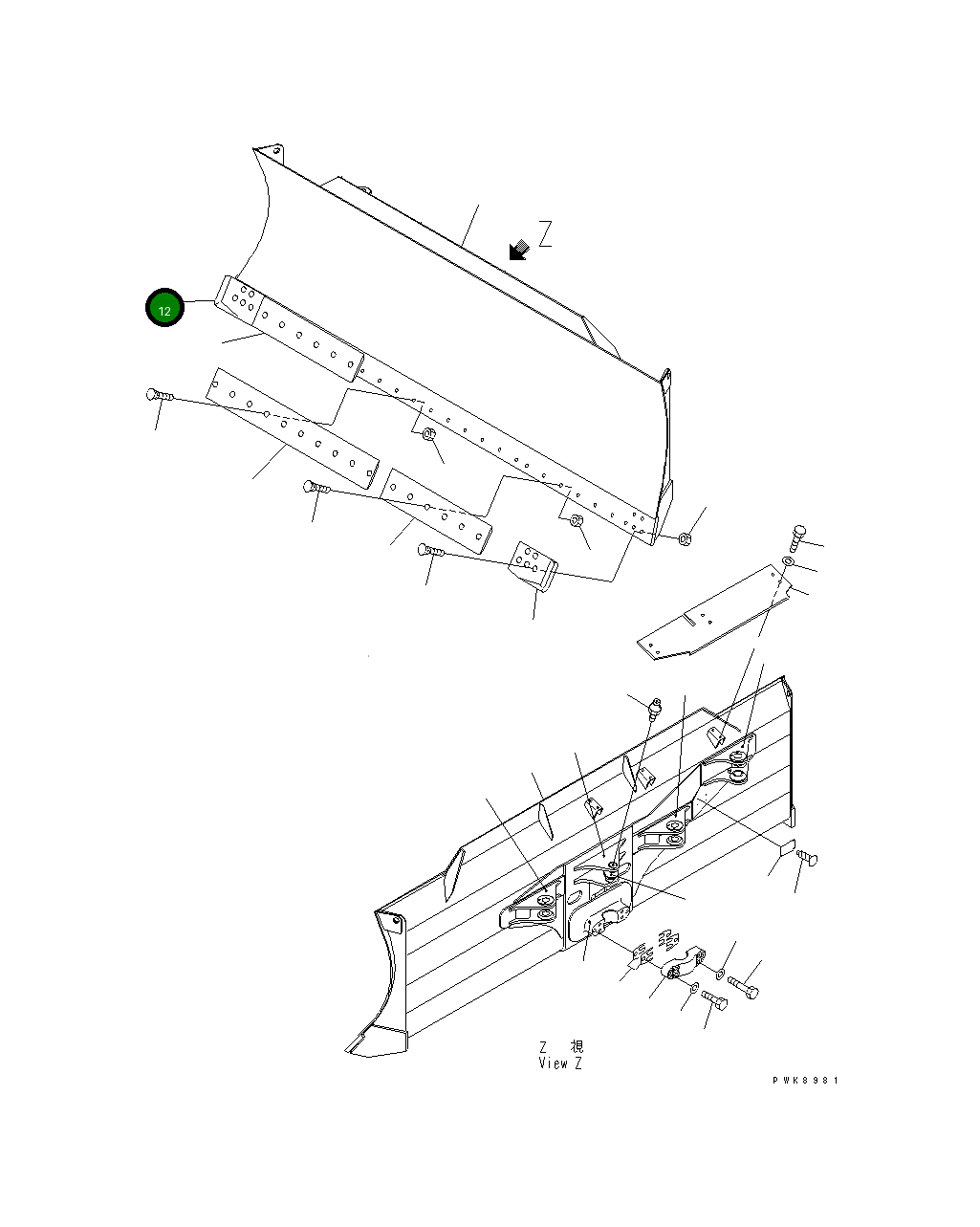 Z

12

Z 視
View Z

PWK8981