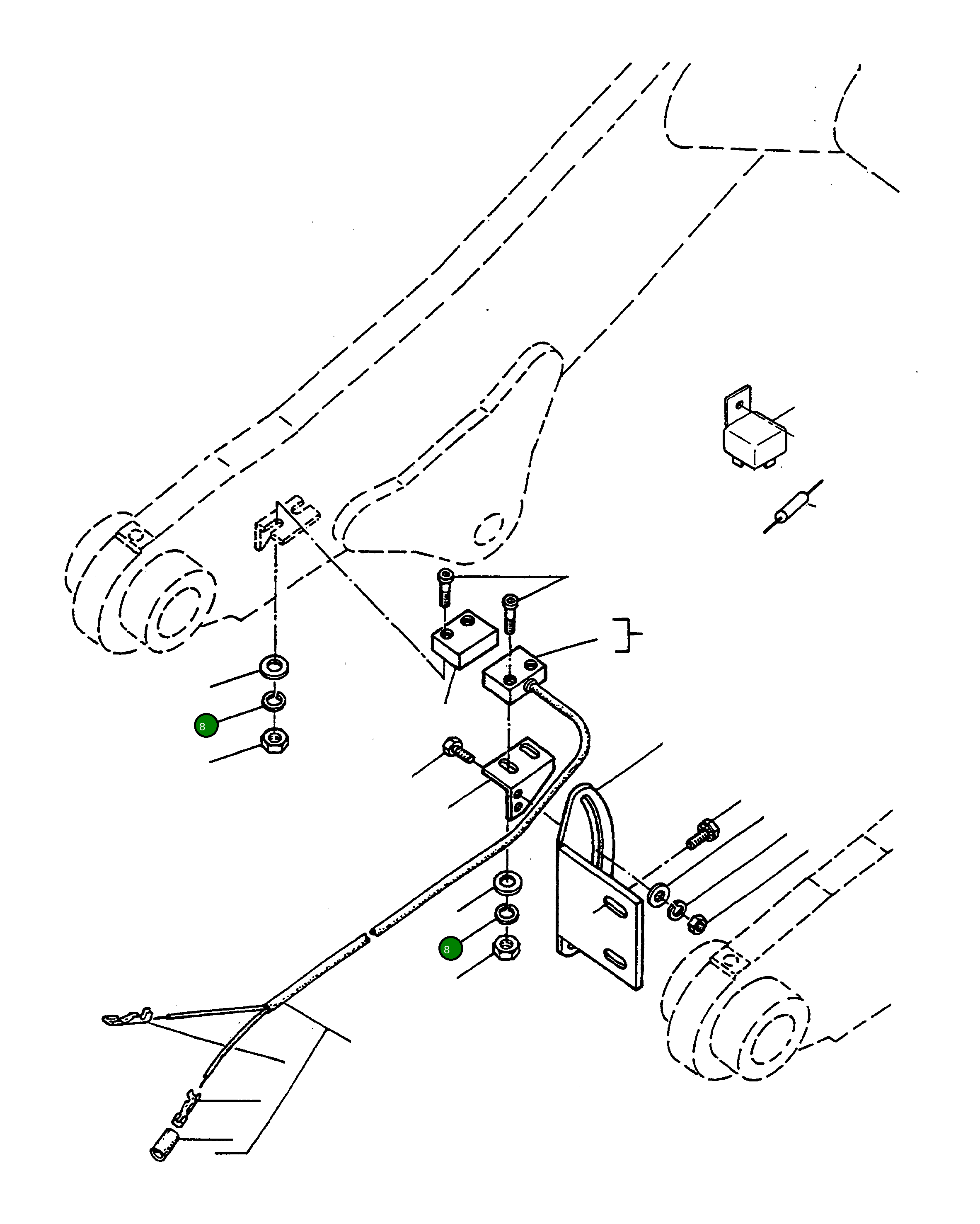 8

8