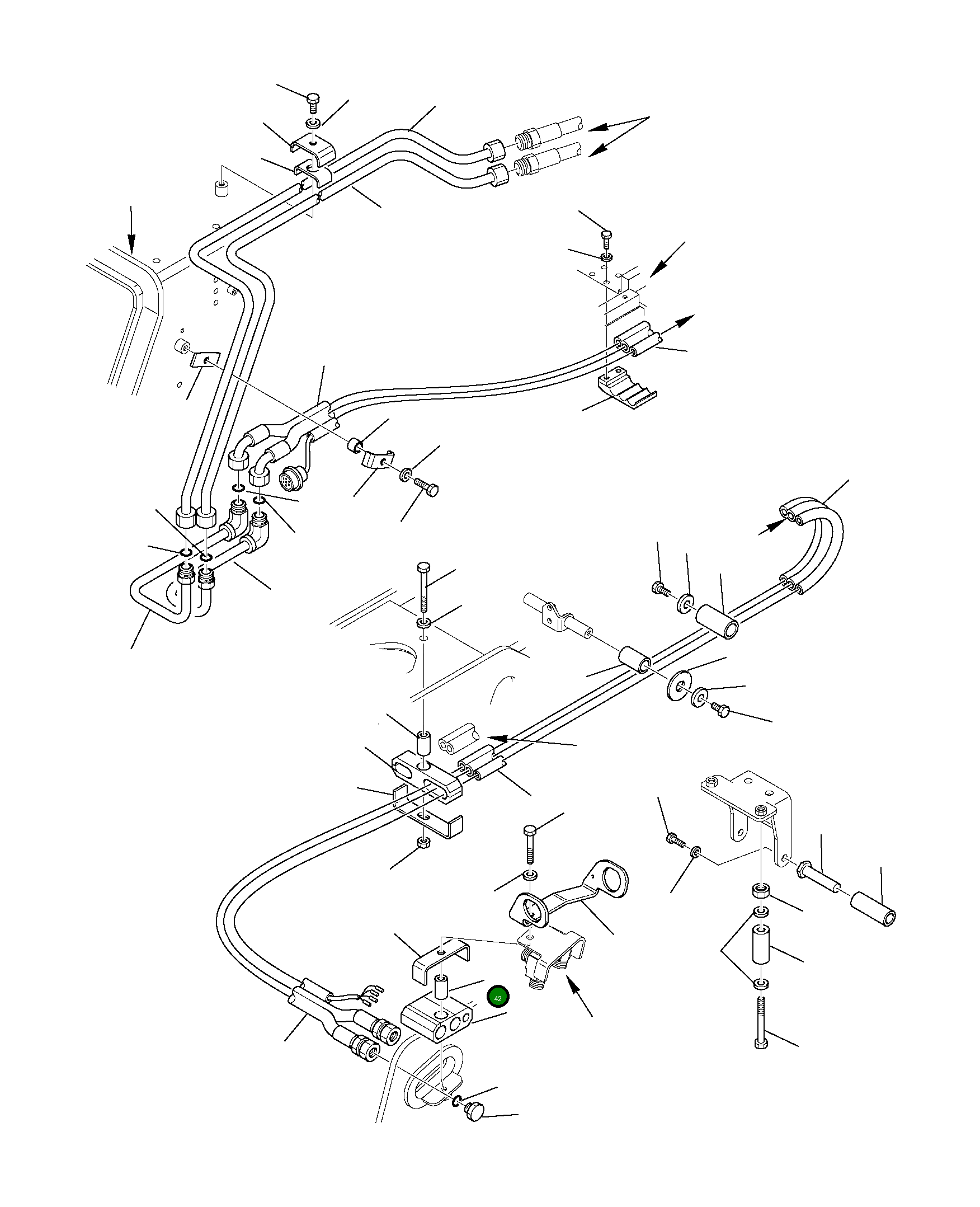 42