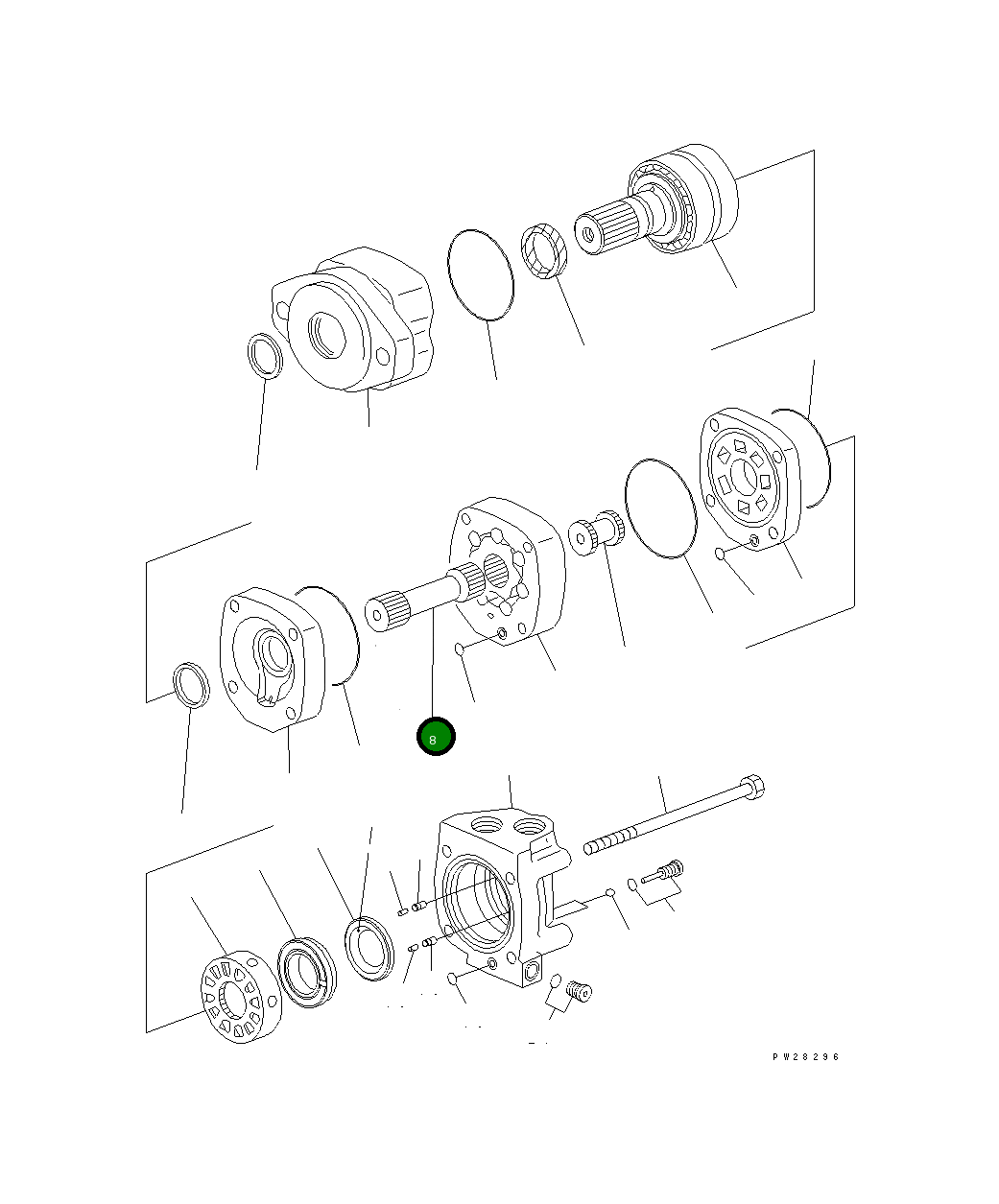 8

PW28296