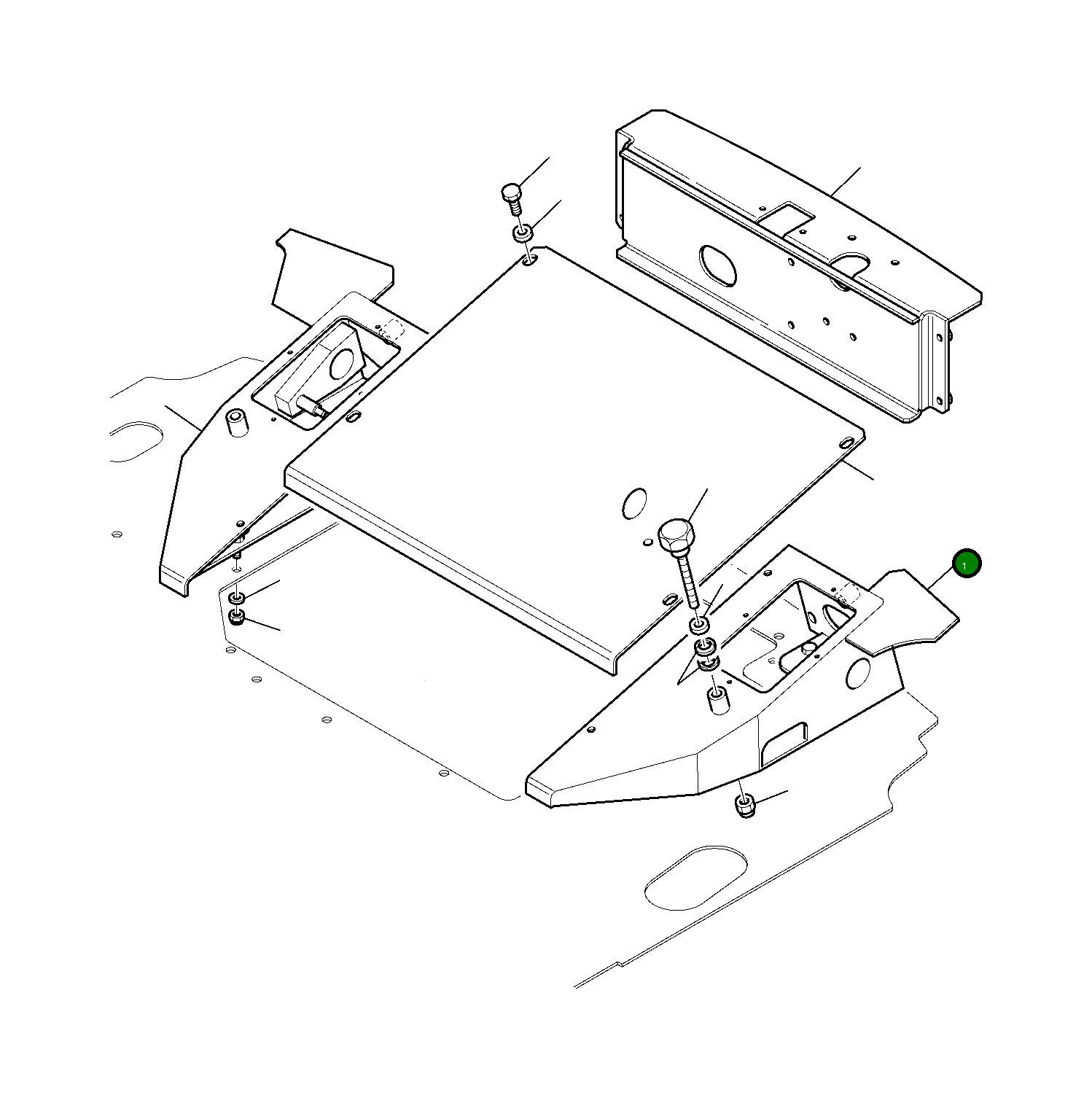 1