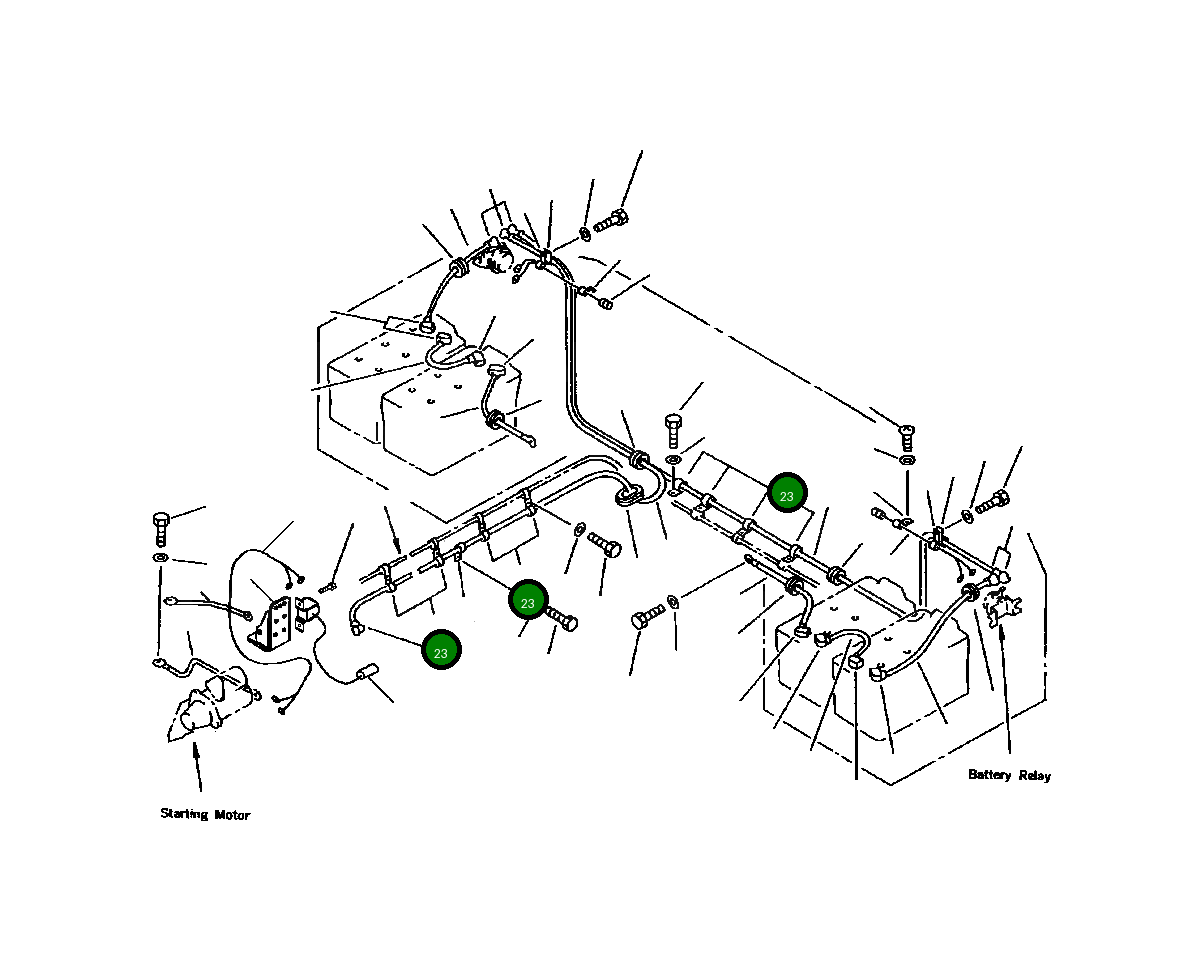 23

23

23

Battery Relay

Starting Motor