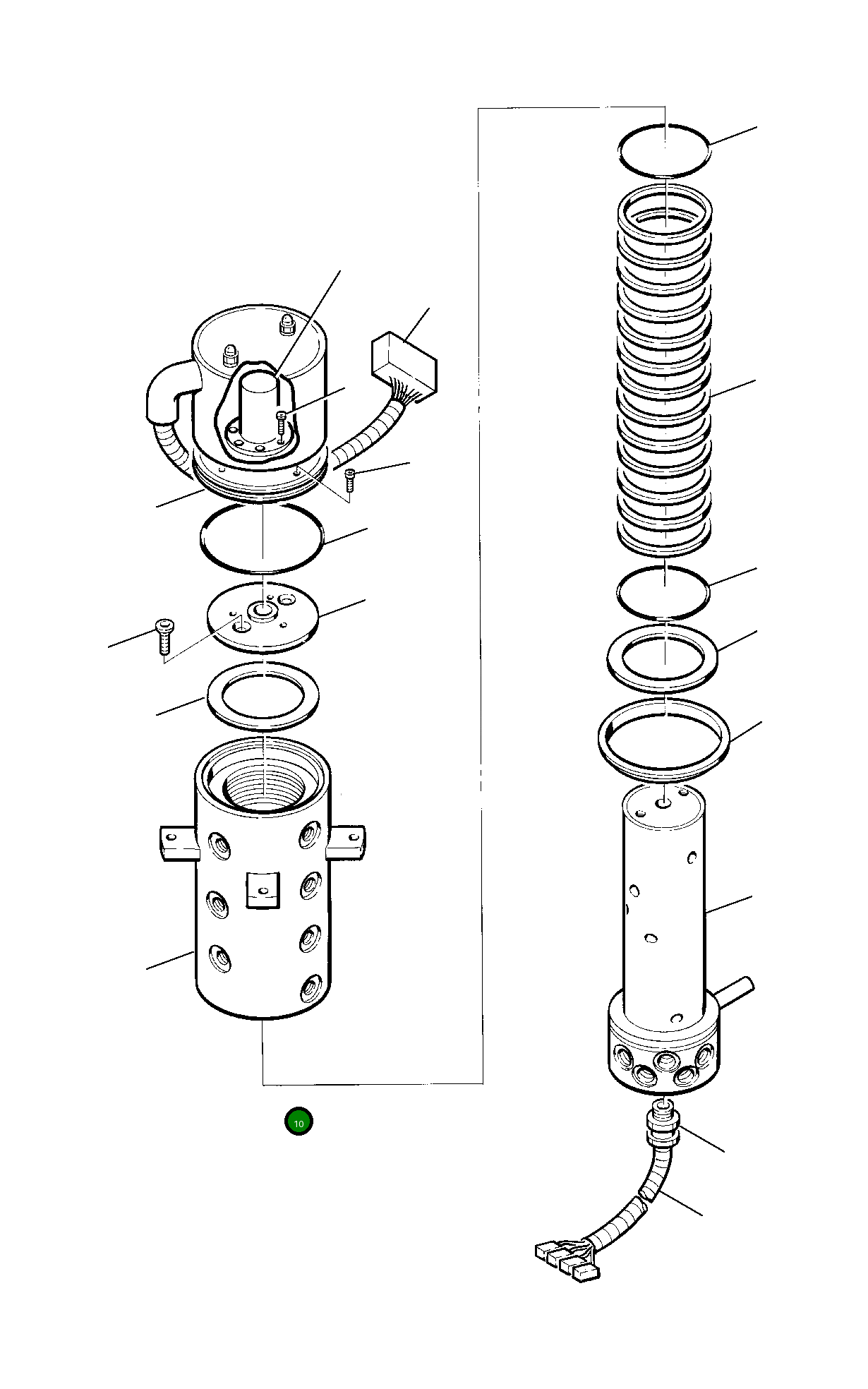 10