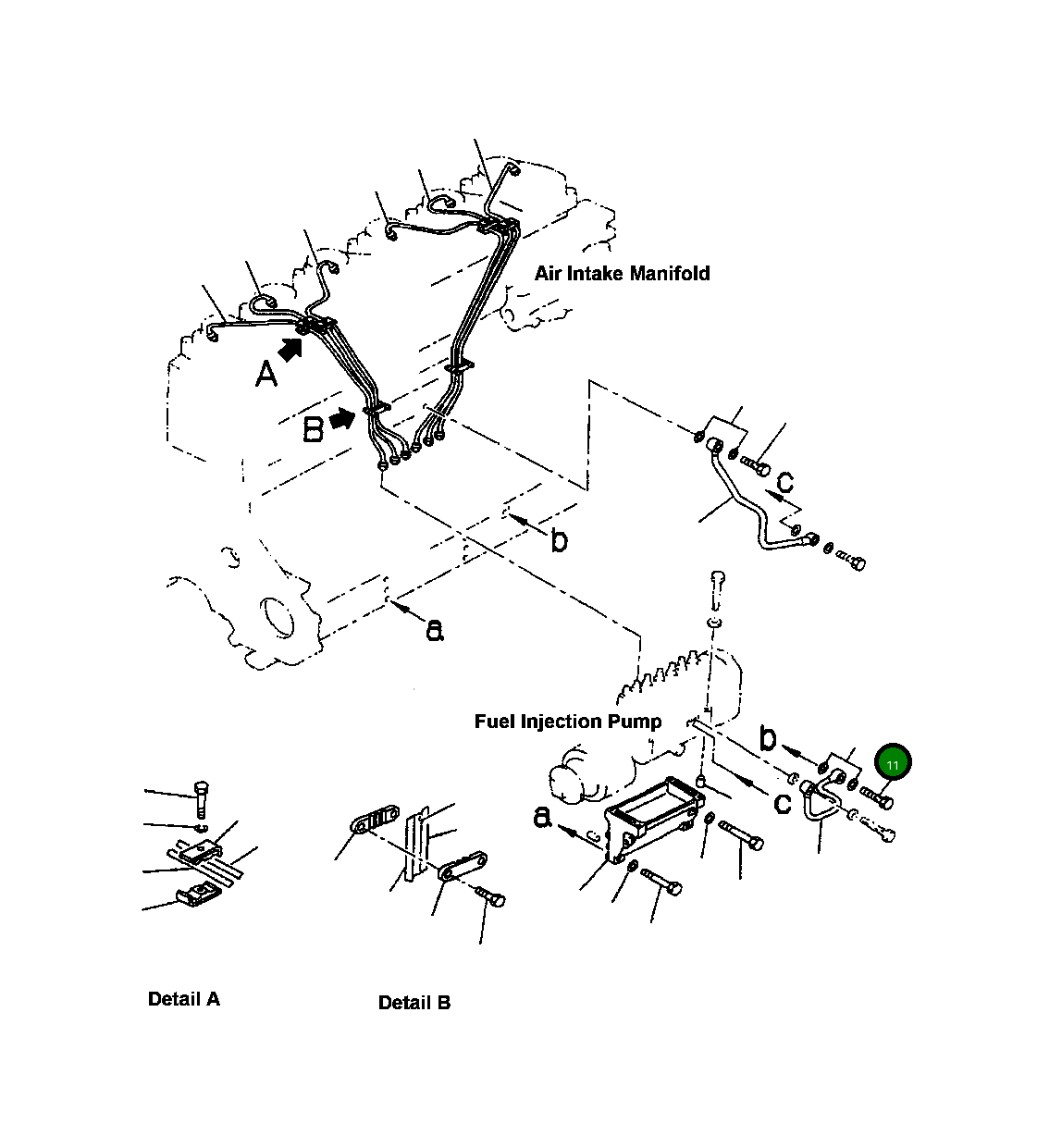 Air Intake Manifold

A

B

c

b

a

Fuel Injection Pump

b

11

c

a

Detail A

Detail B