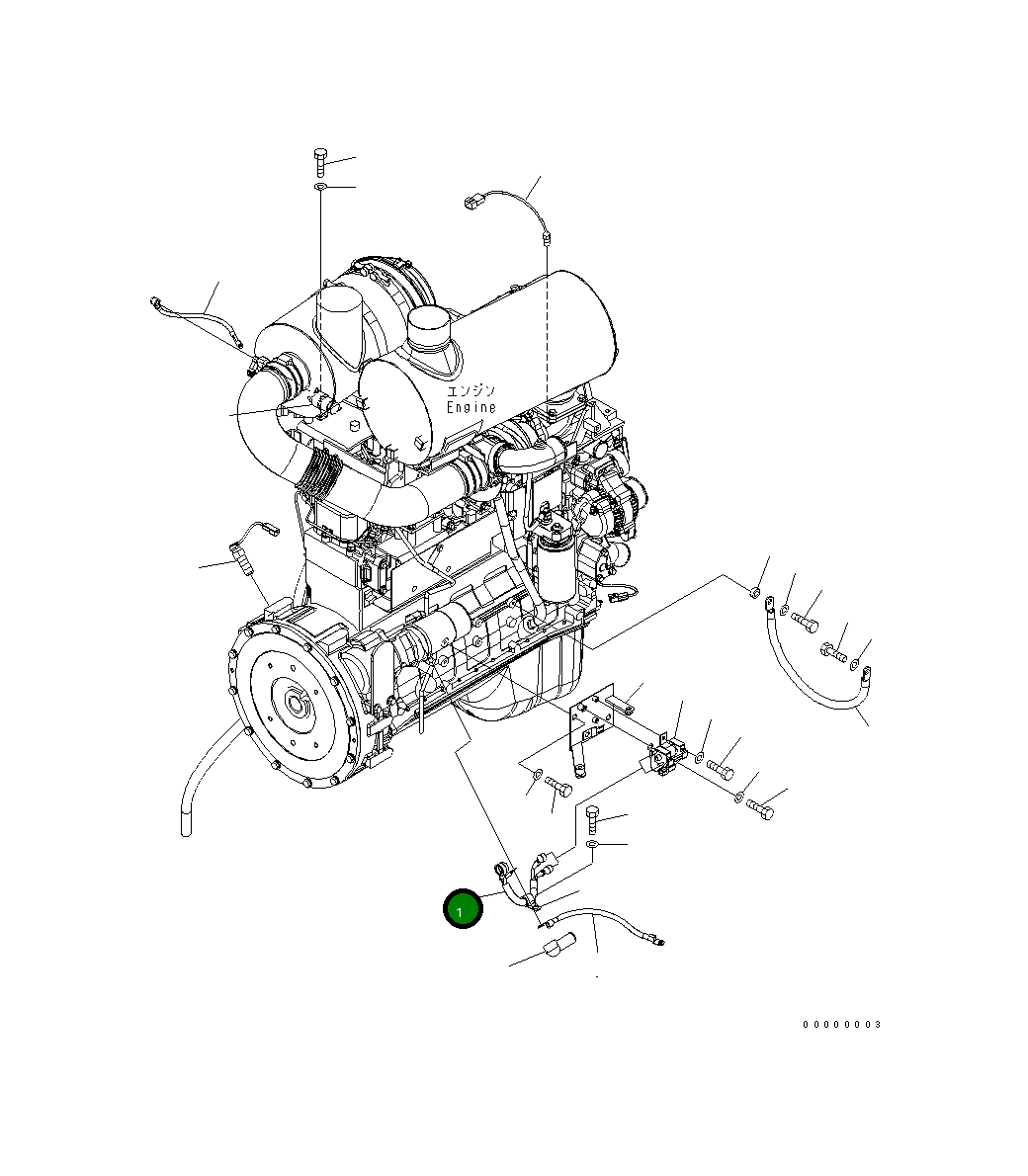 エンジン
Engine

1

00000003