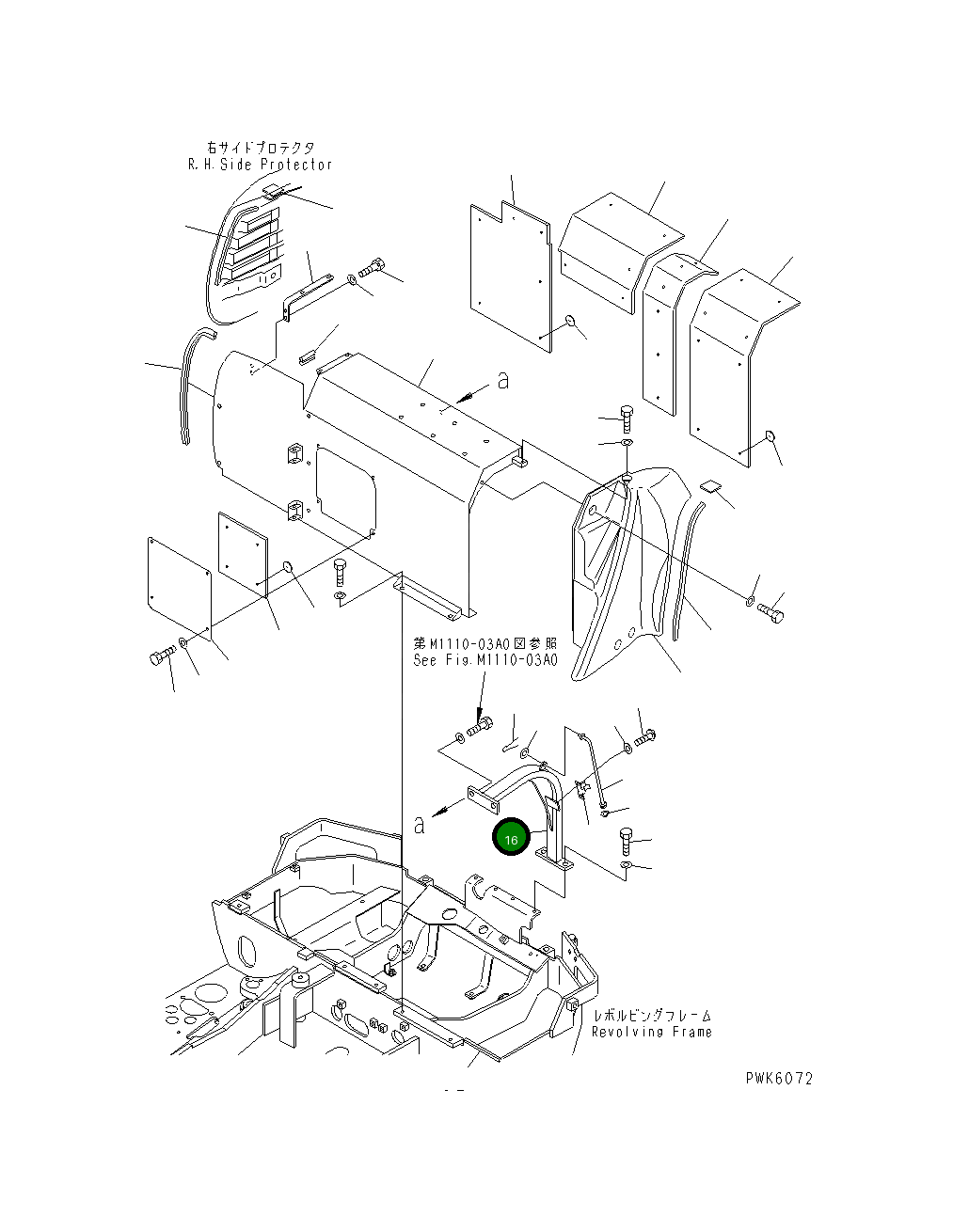 右サイドプロテクタ
R.H.Side Protector

a

第M1110-03A0図参照
See Fig.M1110-03A0

a

16

レボルビングフレーム
Revolving Frame

PWK6072